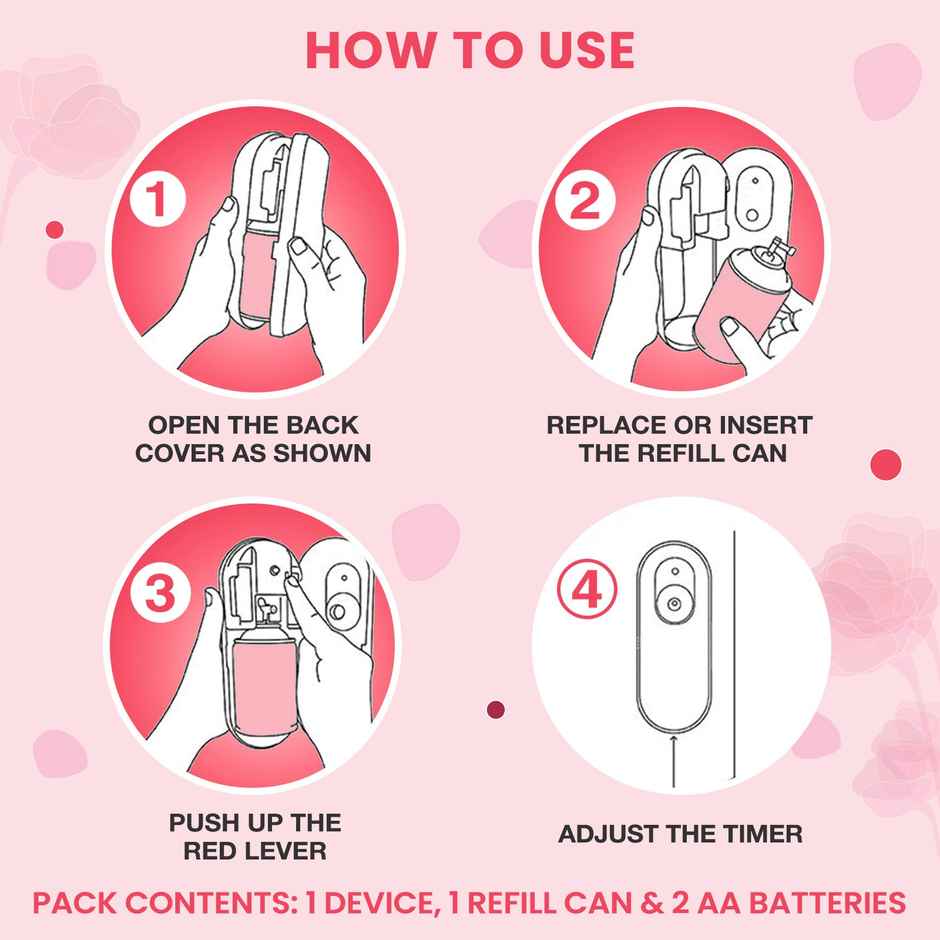 HOW TO USE

1

OPEN THE BACK COVER AS SHOWN

2

REPLACE OR INSERT THE REFILL CAN

3

PUSH UP THE RED LEVER

4

ADJUST THE TIMER

PACK CONTENTS: 1 DEVICE, 1 REFILL CAN & 2 AA BATTERIES