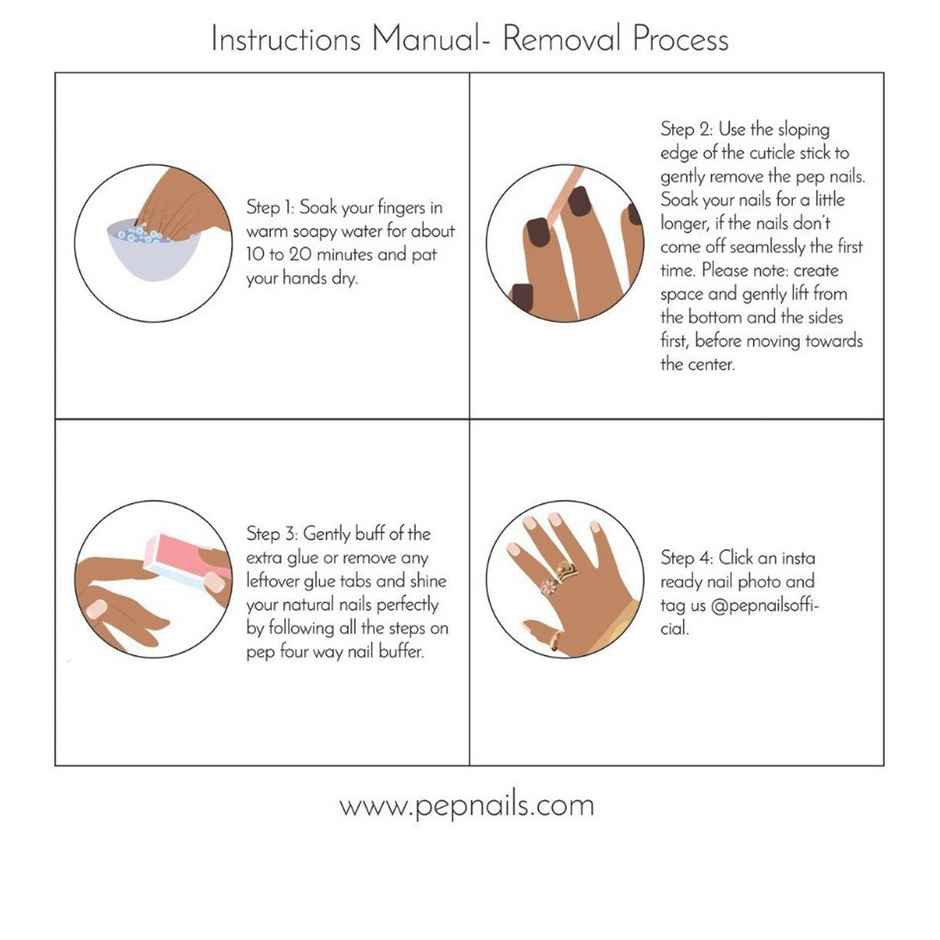 Instructions Manual- Removal Process

Step 1: Soak your fingers in warm soapy water for about 10 to 20 minutes and pat your hands dry.

Step 2: Use the sloping edge of the cuticle stick to gently remove the pep nails. Soak your nails for a little longer, if the nails don't come off seamlessly the first time. Please note: create space and gently lift from the bottom and the sides first, before moving towards the center.

Step 3: Gently buff of the extra glue or remove any leftover glue tabs and shine your natural nails perfectly by following all the steps on pep four way nail buffer.

Step 4: Click an insta ready nail photo and tag us @pepnailsofficial.

www.pepnails.com