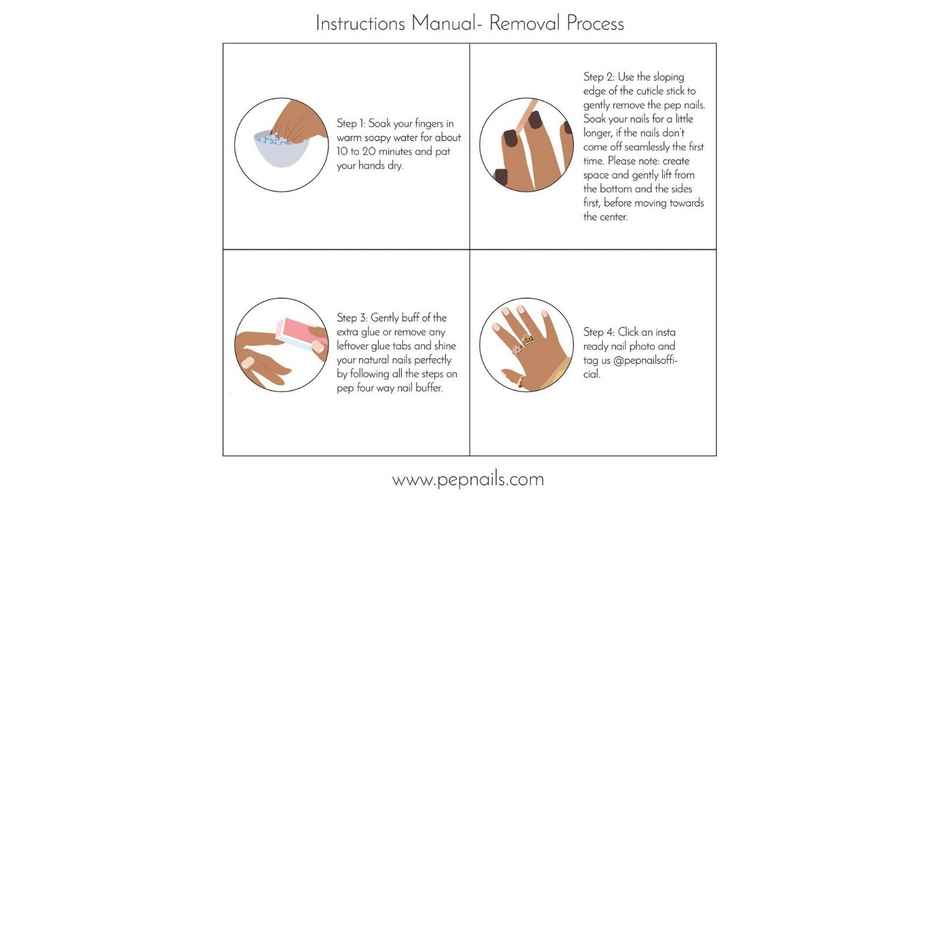 Instructions Manual- Removal Process

Step 1: Soak your fingers in warm soapy water for about 10 to 20 minutes and pat your hands dry.

Step 2: Use the sloping edge of the cuticle stick to gently remove the pep nails. Soak your nails for a little longer, if the nails don't come off seamlessly the first time. Please note: create space and gently lift from the bottom and the sides first, before moving towards the center.

Step 3: Gently buff of the extra glue or remove any leftover glue tabs and shine your natural nails perfectly by following all the steps on pep four way nail buffer.

Step 4: Click an insta ready nail photo and tag us @pepnailsofficial.

www.pepnails.com