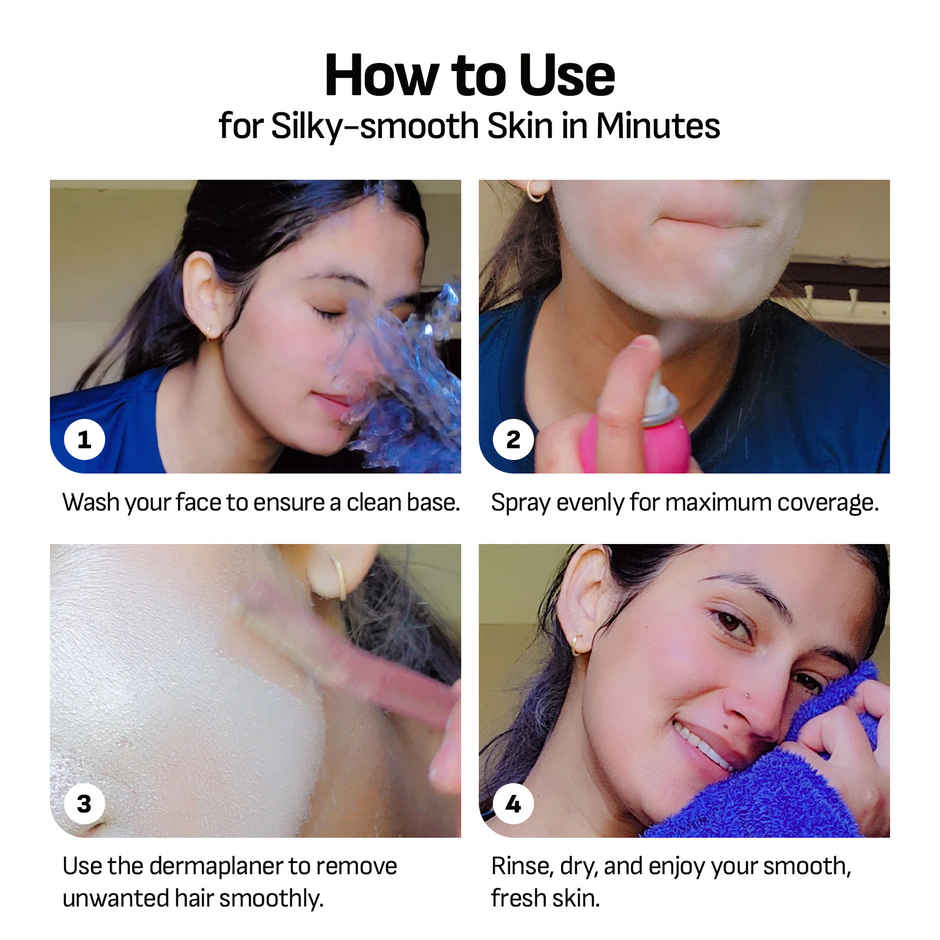 How to Use
for Silky-smooth Skin in Minutes

1

Wash your face to ensure a clean base.

2

Spray evenly for maximum coverage.

3

Use the dermaplaner to remove unwanted hair smoothly.

4

Rinse, dry, and enjoy your smooth, fresh skin.