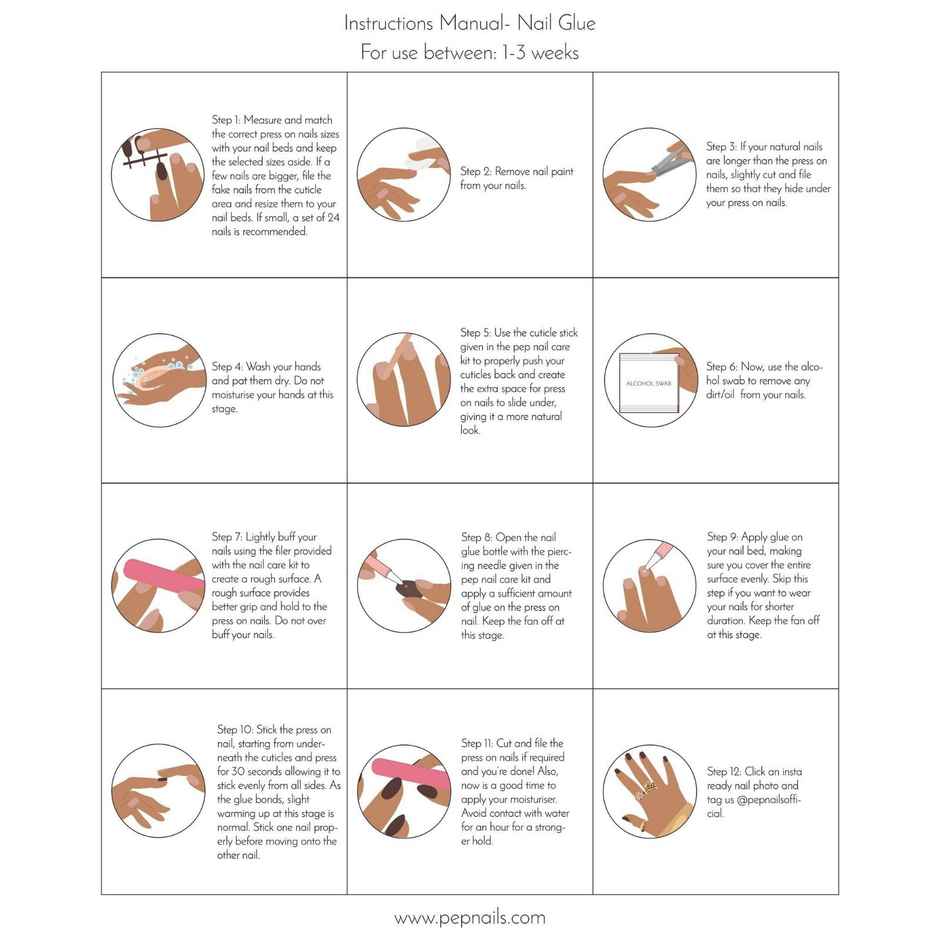 Instructions Manual- Nail Glue
For use between: 1-3 weeks

Step 1: Measure and match the correct press on nails sizes with your nail beds and keep the selected sizes aside. If a few nails are bigger, file the fake nails from the cuticle area and resize them to your nail beds. If small, a set of 24 nails is recommended.

Step 2: Remove nail paint from your nails.

Step 3: If your natural nails are longer than the press on nails, slightly cut and file them so that they hide under your press on nails.

Step 4: Wash your hands and pat them dry. Do not moisturise your hands at this stage.

Step 5: Use the cuticle stick given in the pep nail care kit to properly push your cuticles back and create the extra space for press on nails to slide under, giving it a more natural look.

ALCOHOL SWAB

Step 6: Now, use the alcohol swab to remove any dirt/oil from your nails.

Step 7: Lightly buff your nails using the filer provided with the nail care kit to create a rough surface. A rough surface provides better grip and hold to the press on nails. Do not over buff your nails.

Step 8: Open the nail glue bottle with the piercing needle given in the pep nail care kit and apply a sufficient amount of glue on the press on nail. Keep the fan off at this stage.

Step 9: Apply glue on your nail bed, making sure you cover the entire surface evenly. Skip this step if you want to wear your nails for shorter duration. Keep the fan off at this stage.

Step 10: Stick the press on nail, starting from underneath the cuticles and press for 30 seconds allowing it to stick evenly from all sides. As the glue bonds, slight warming up at this stage is normal. Stick one nail properly before moving onto the other nail.

Step 11: Cut and file the press on nails if required and you're done! Also, now is a good time to apply your moisturiser. Avoid contact with water for an hour for a stronger hold.

Step 12: Click an insta ready nail photo and tag us @pepnailsofficial.

www.pepnails.com