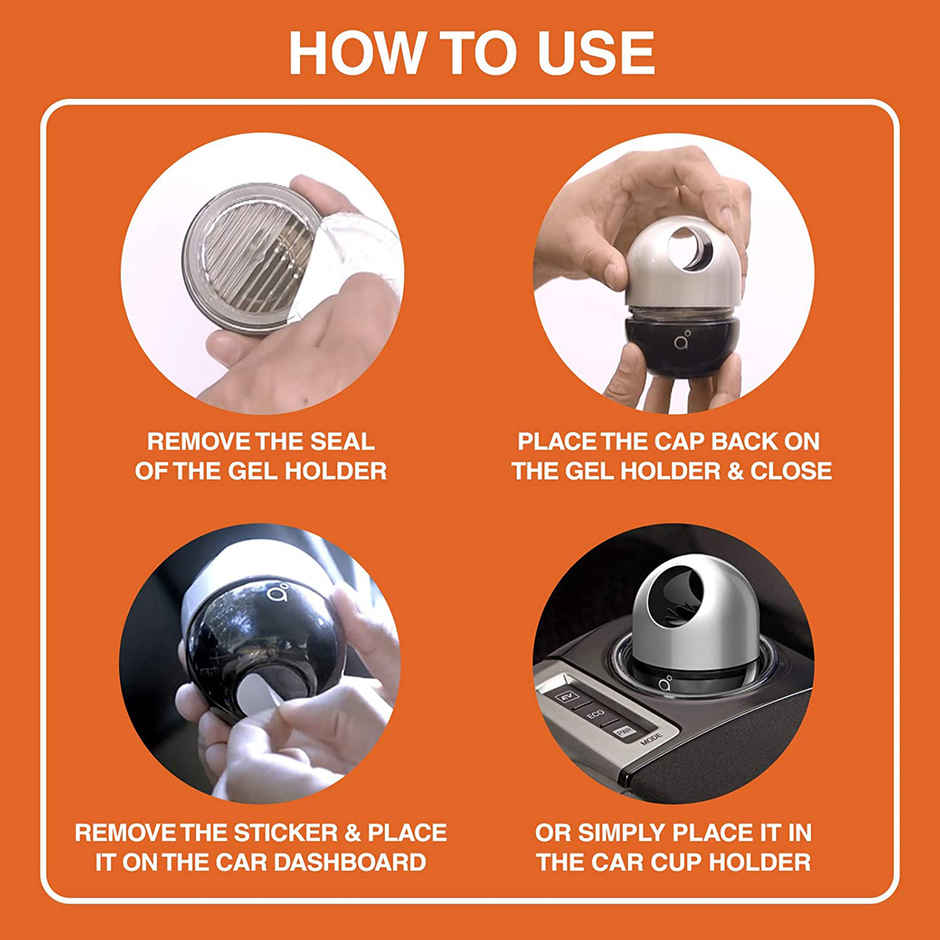 HOW TO USE

REMOVE THE SEAL OF THE GEL HOLDER

PLACE THE CAP BACK ON THE GEL HOLDER & CLOSE

REMOVE THE STICKER & PLACE IT ON THE CAR DASHBOARD

EV
ECO
PWR
MODE

OR SIMPLY PLACE IT IN THE CAR CUP HOLDER