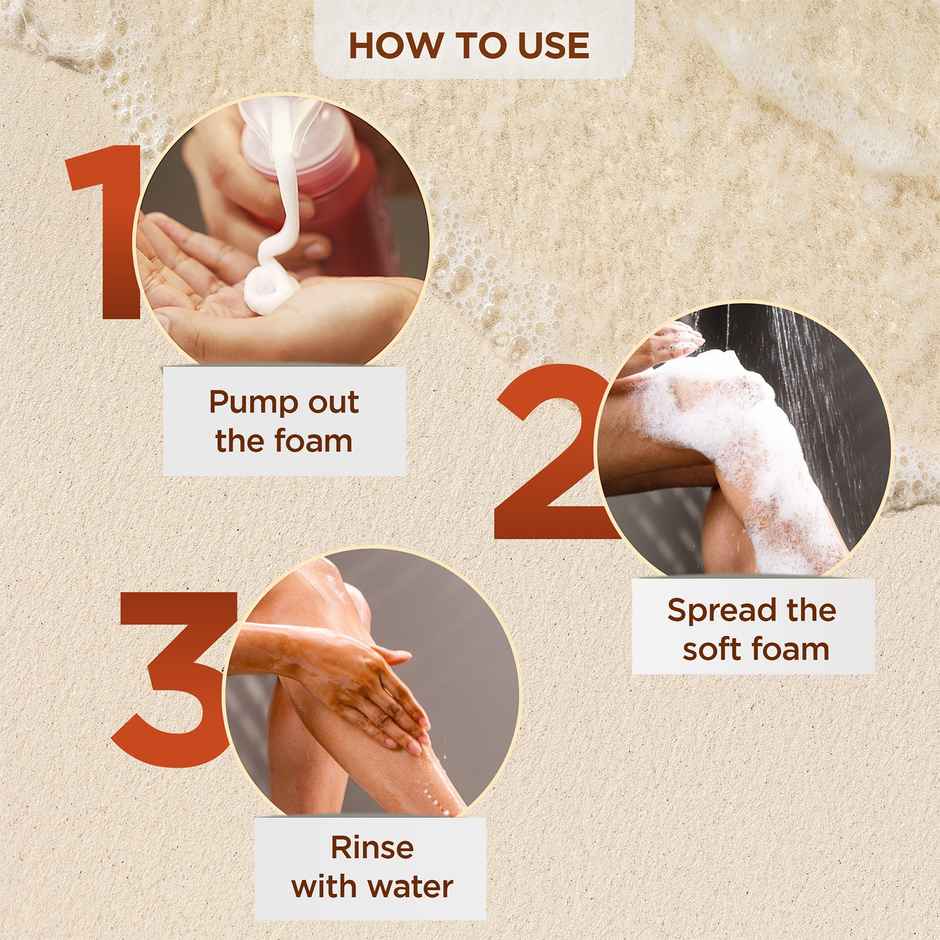 HOW TO USE

1

Pump out the foam

2

Spread the soft foam

3

Rinse with water