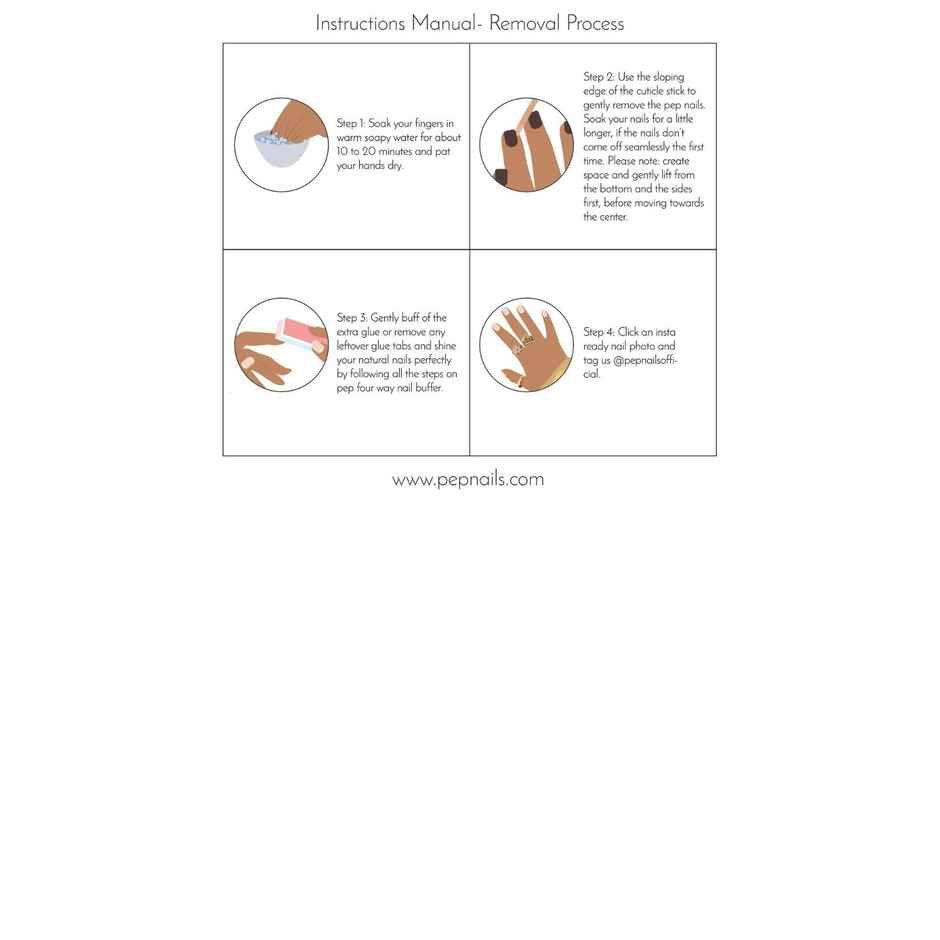 Instructions Manual- Removal Process

Step 1: Soak your fingers in warm soapy water for about 10 to 20 minutes and pat your hands dry.

Step 2: Use the sloping edge of the cuticle stick to gently remove the pep nails. Soak your nails for a little longer, if the nails don't come off seamlessly the first time. Please note: create space and gently lift from the bottom and the sides first, before moving towards the center.

Step 3: Gently buff of the extra glue or remove any leftover glue tabs and shine your natural nails perfectly by following all the steps on pep four way nail buffer.

Step 4: Click an insta ready nail photo and tag us @pepnailsofficial.

www.pepnails.com