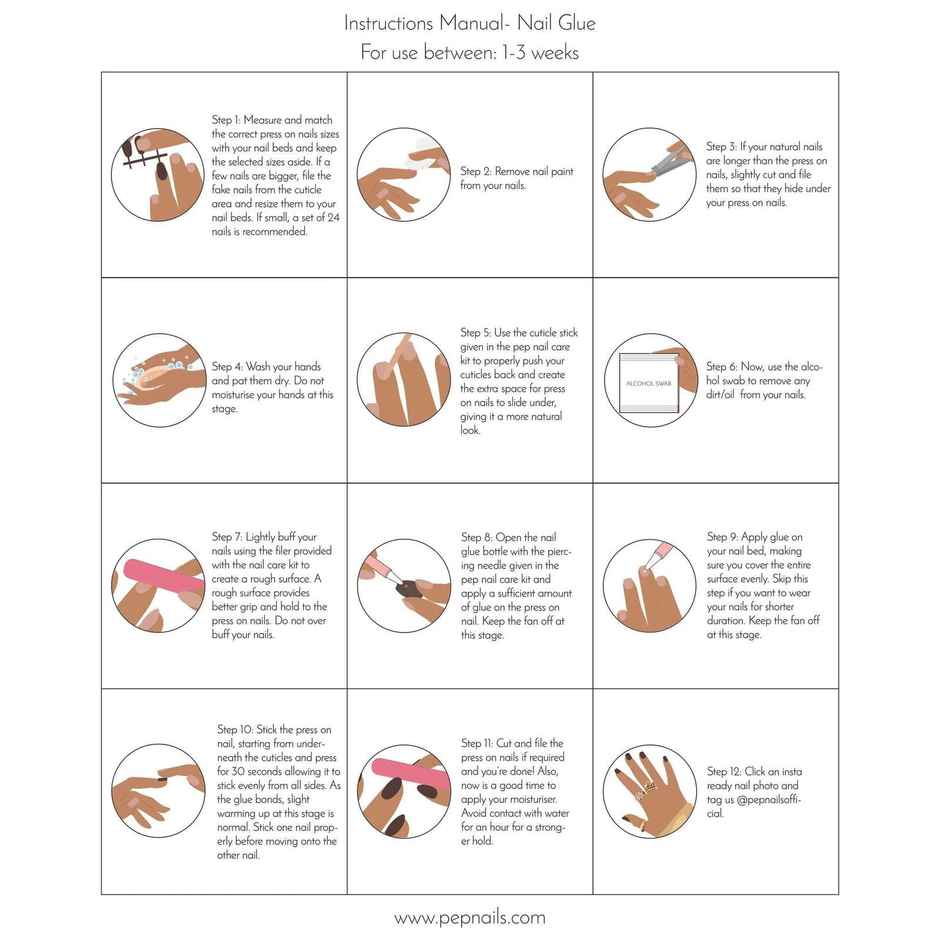 Instructions Manual- Nail Glue
For use between: 1-3 weeks

Step 1: Measure and match the correct press on nails sizes with your nail beds and keep the selected sizes aside. If a few nails are bigger, file the fake nails from the cuticle area and resize them to your nail beds. If small, a set of 24 nails is recommended.

Step 2: Remove nail paint from your nails.

Step 3: If your natural nails are longer than the press on nails, slightly cut and file them so that they hide under your press on nails.

Step 4: Wash your hands and pat them dry. Do not moisturise your hands at this stage.

Step 5: Use the cuticle stick given in the pep nail care kit to properly push your cuticles back and create the extra space for press on nails to slide under, giving it a more natural look.

ALCOHOL SWAB

Step 6: Now, use the alcohol swab to remove any dirt/oil from your nails.

Step 7: Lightly buff your nails using the filer provided with the nail care kit to create a rough surface. A rough surface provides better grip and hold to the press on nails. Do not over buff your nails.

Step 8: Open the nail glue bottle with the piercing needle given in the pep nail care kit and apply a sufficient amount of glue on the press on nail. Keep the fan off at this stage.

Step 9: Apply glue on your nail bed, making sure you cover the entire surface evenly. Skip this step if you want to wear your nails for shorter duration. Keep the fan off at this stage.

Step 10: Stick the press on nail, starting from underneath the cuticles and press for 30 seconds allowing it to stick evenly from all sides. As the glue bonds, slight warming up at this stage is normal. Stick one nail properly before moving onto the other nail.

Step 11: Cut and file the press on nails if required and you're done! Also, now is a good time to apply your moisturiser. Avoid contact with water for an hour for a stronger hold.

Step 12: Click an insta ready nail photo and tag us @pepnailsofficial.

www.pepnails.com