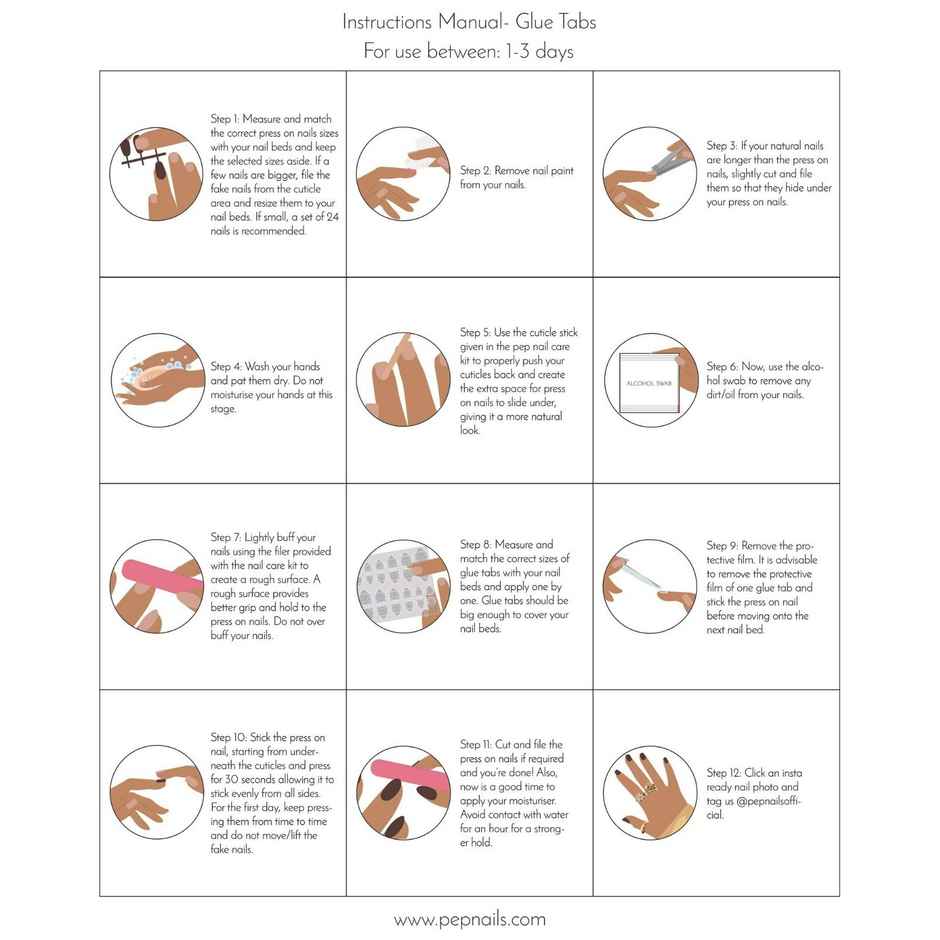 Instructions Manual- Glue Tabs
For use between: 1-3 days

Step 1: Measure and match the correct press on nails sizes with your nail beds and keep the selected sizes aside. If a few nails are bigger, file the fake nails from the cuticle area and resize them to your nail beds. If small, a set of 24 nails is recommended.

Step 2: Remove nail paint from your nails.

Step 3: If your natural nails are longer than the press on nails, slightly cut and file them so that they hide under your press on nails.

Step 4: Wash your hands and pat them dry. Do not moisturise your hands at this stage.

Step 5: Use the cuticle stick given in the pep nail care kit to properly push your cuticles back and create the extra space for press on nails to slide under, giving it a more natural look.

ALCOHOL SWAB

Step 6: Now, use the alcohol swab to remove any dirt/oil from your nails.

Step 7: Lightly buff your nails using the filer provided with the nail care kit to create a rough surface. A rough surface provides better grip and hold to the press on nails. Do not over buff your nails.

Step 8: Measure and match the correct sizes of glue tabs with your nail beds and apply one by one. Glue tabs should be big enough to cover your nail beds.

Step 9: Remove the protective film. It is advisable to remove the protective film of one glue tab and stick the press on nail before moving onto the next nail bed.

Step 10: Stick the press on nail, starting from underneath the cuticles and press for 30 seconds allowing it to stick evenly from all sides. For the first day, keep pressing them from time to time and do not move/lift the fake nails.

Step 11: Cut and file the press on nails if required and you're done! Also, now is a good time to apply your moisturiser. Avoid contact with water for an hour for a stronger hold.

Step 12: Click an insta ready nail photo and tag us @pepnailsofficial.

www.pepnails.com