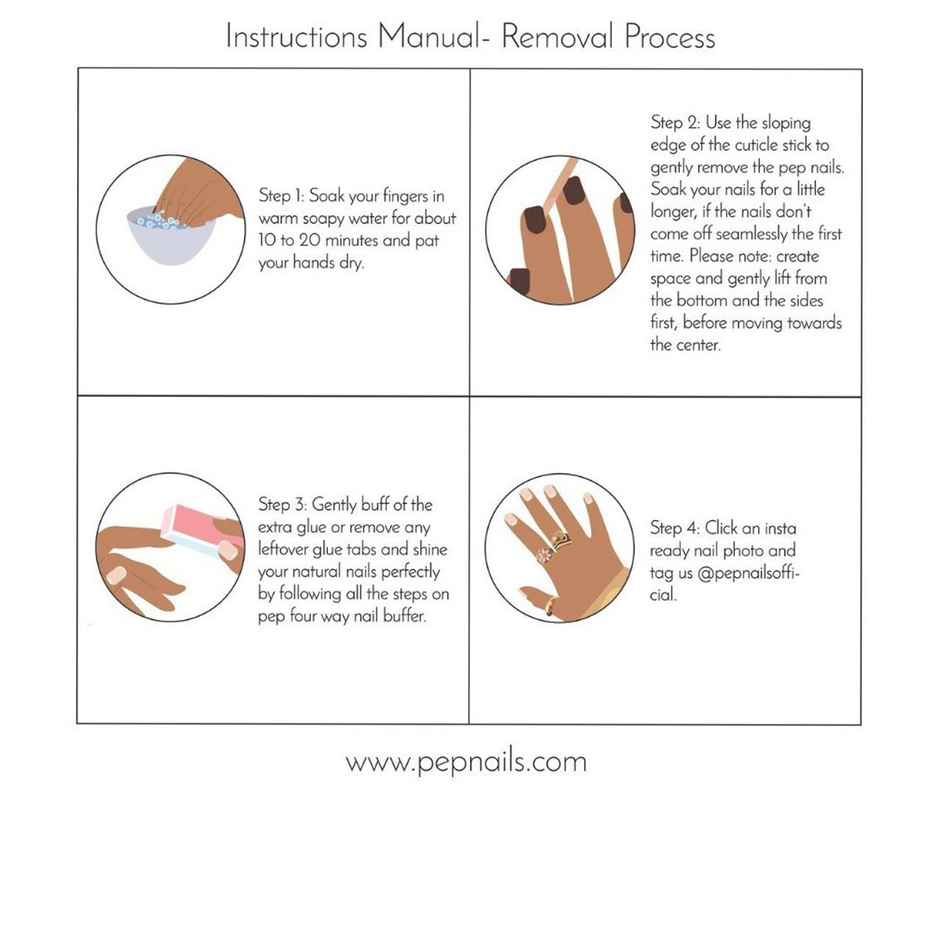 Instructions Manual- Removal Process

Step 1: Soak your fingers in warm soapy water for about 10 to 20 minutes and pat your hands dry.

Step 2: Use the sloping edge of the cuticle stick to gently remove the pep nails. Soak your nails for a little longer, if the nails don't come off seamlessly the first time. Please note: create space and gently lift from the bottom and the sides first, before moving towards the center.

Step 3: Gently buff of the extra glue or remove any leftover glue tabs and shine your natural nails perfectly by following all the steps on pep four way nail buffer.

Step 4: Click an insta ready nail photo and tag us @pepnailsofficial.

www.pepnails.com