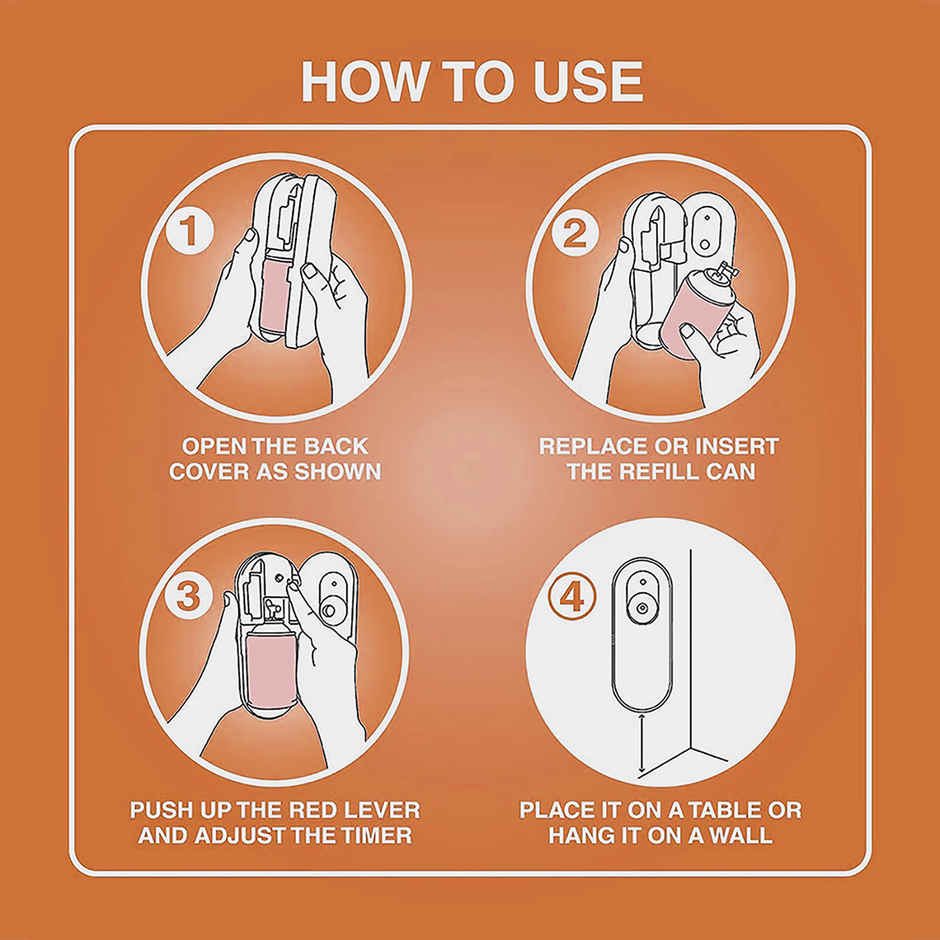 HOW TO USE

1

OPEN THE BACK COVER AS SHOWN

2

REPLACE OR INSERT THE REFILL CAN

3

PUSH UP THE RED LEVER AND ADJUST THE TIMER

4

PLACE IT ON A TABLE OR HANG IT ON A WALL