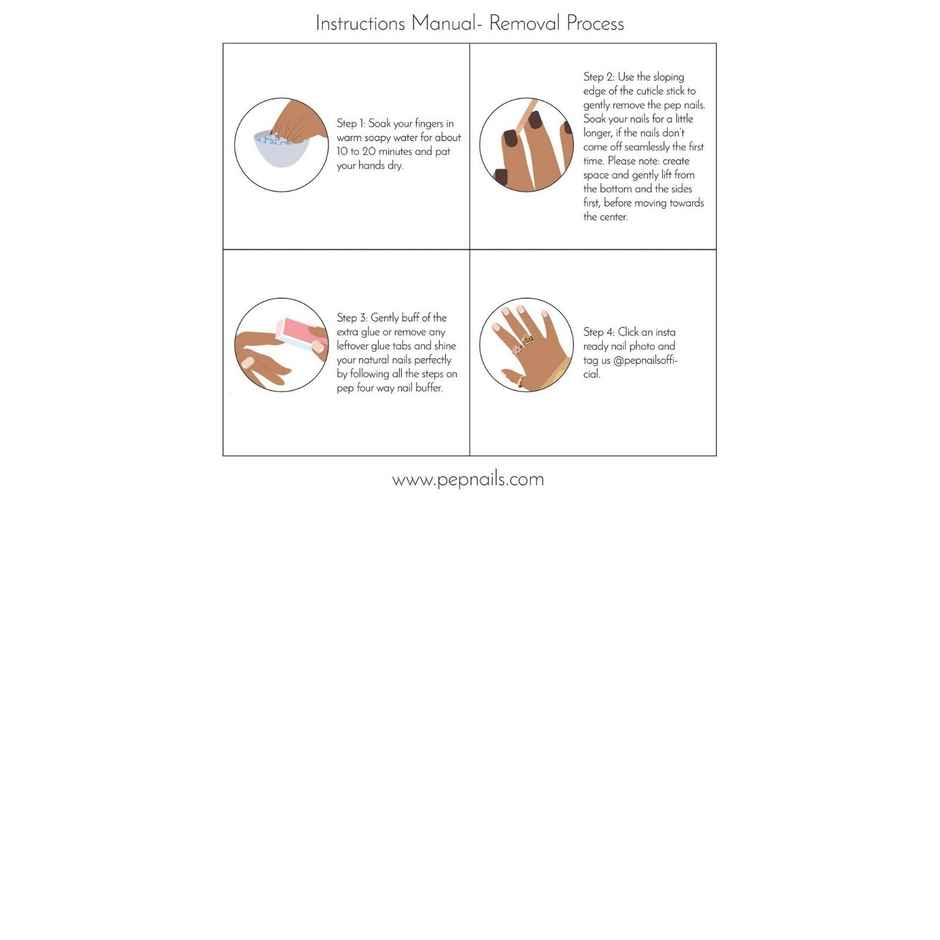 Instructions Manual- Removal Process

Step 1: Soak your fingers in warm soapy water for about 10 to 20 minutes and pat your hands dry.

Step 2: Use the sloping edge of the cuticle stick to gently remove the pep nails. Soak your nails for a little longer, if the nails don't come off seamlessly the first time. Please note: create space and gently lift from the bottom and the sides first, before moving towards the center.

Step 3: Gently buff of the extra glue or remove any leftover glue tabs and shine your natural nails perfectly by following all the steps on pep four way nail buffer.

Step 4: Click an insta ready nail photo and tag us @pepnailsofficial.

www.pepnails.com