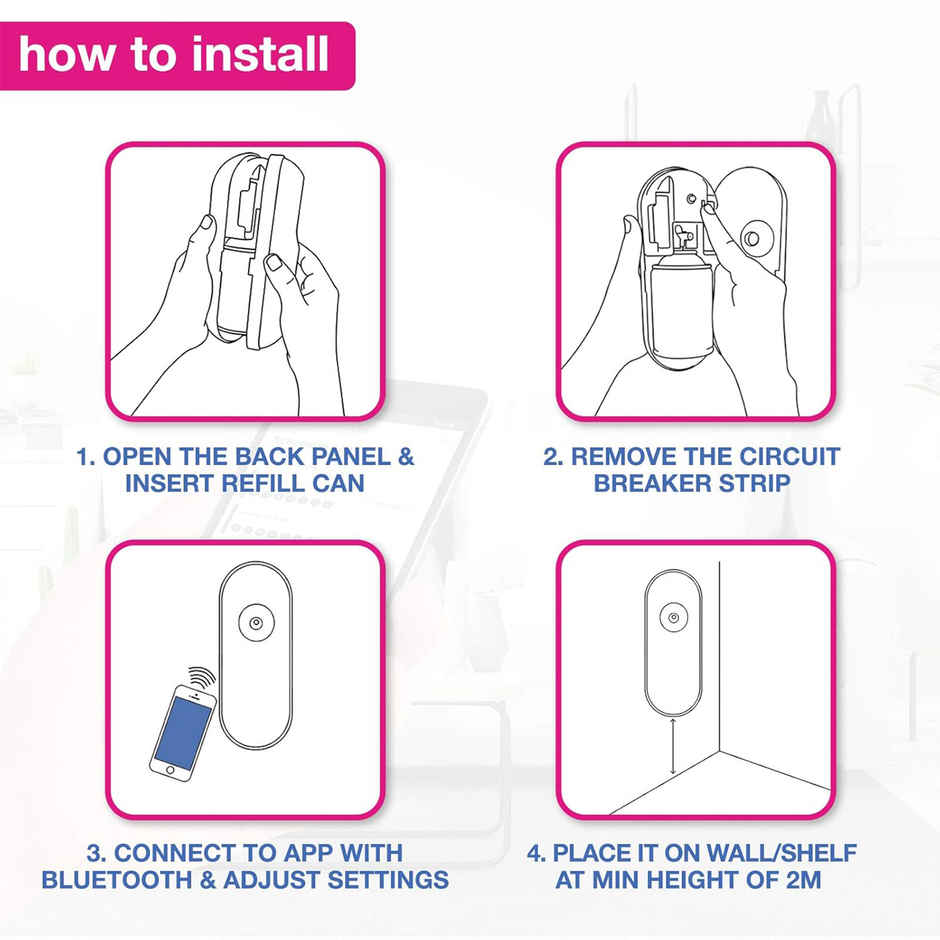 how to install

1. OPEN THE BACK PANEL & INSERT REFILL CAN

2. REMOVE THE CIRCUIT BREAKER STRIP

3. CONNECT TO APP WITH BLUETOOTH & ADJUST SETTINGS

4. PLACE IT ON WALL/SHELF AT MIN HEIGHT OF 2M