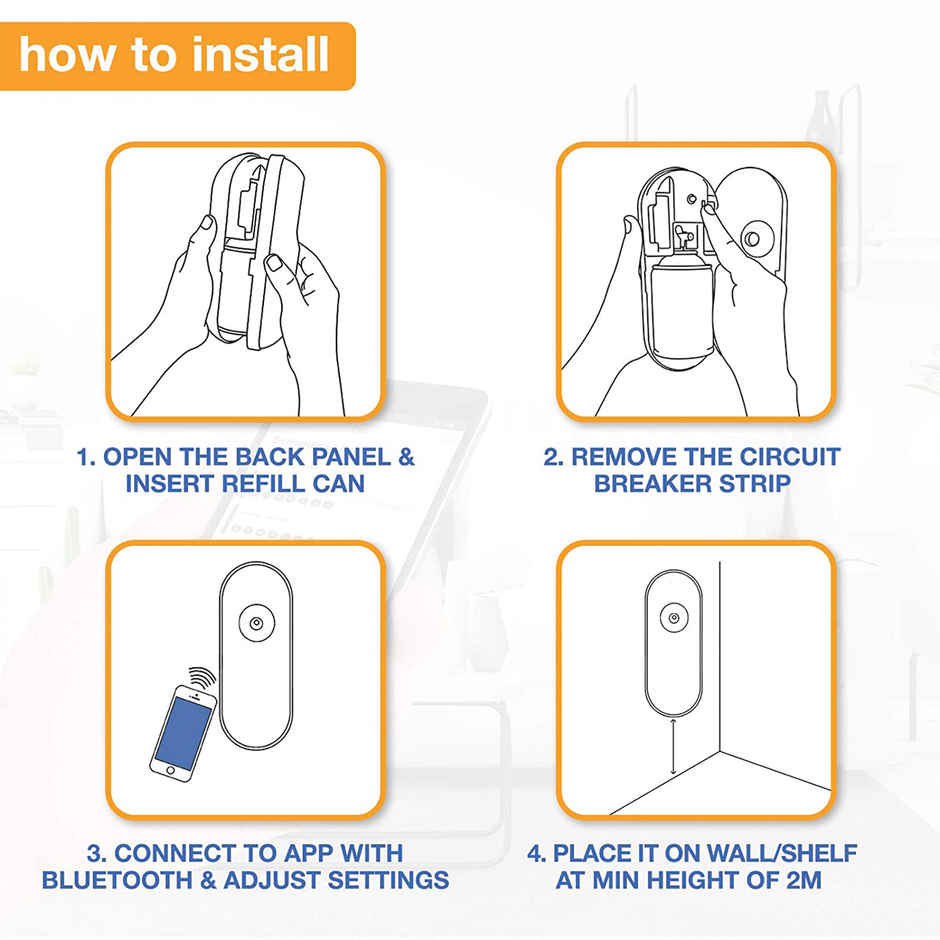 how to install

1. OPEN THE BACK PANEL & INSERT REFILL CAN

2. REMOVE THE CIRCUIT BREAKER STRIP

3. CONNECT TO APP WITH BLUETOOTH & ADJUST SETTINGS

4. PLACE IT ON WALL/SHELF AT MIN HEIGHT OF 2M