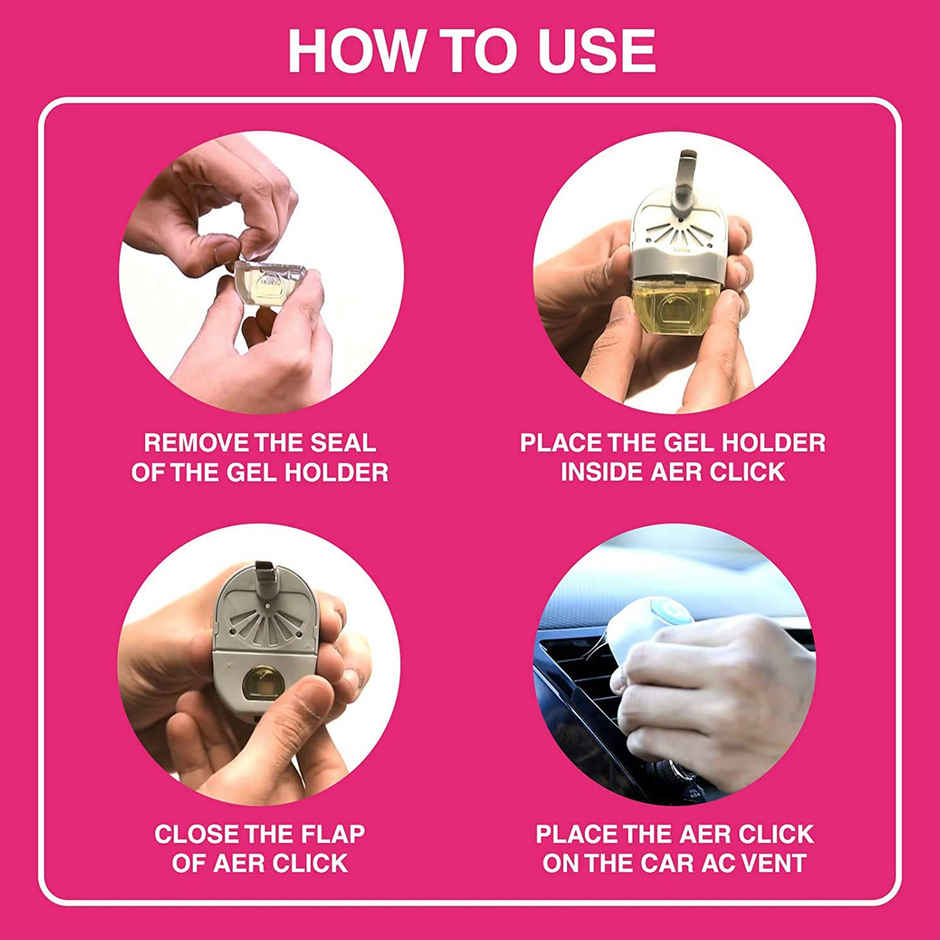 HOW TO USE

REMOVE THE SEAL OF THE GEL HOLDER

PLACE THE GEL HOLDER INSIDE AER CLICK

CLOSE THE FLAP OF AER CLICK

PLACE THE AER CLICK ON THE CAR AC VENT