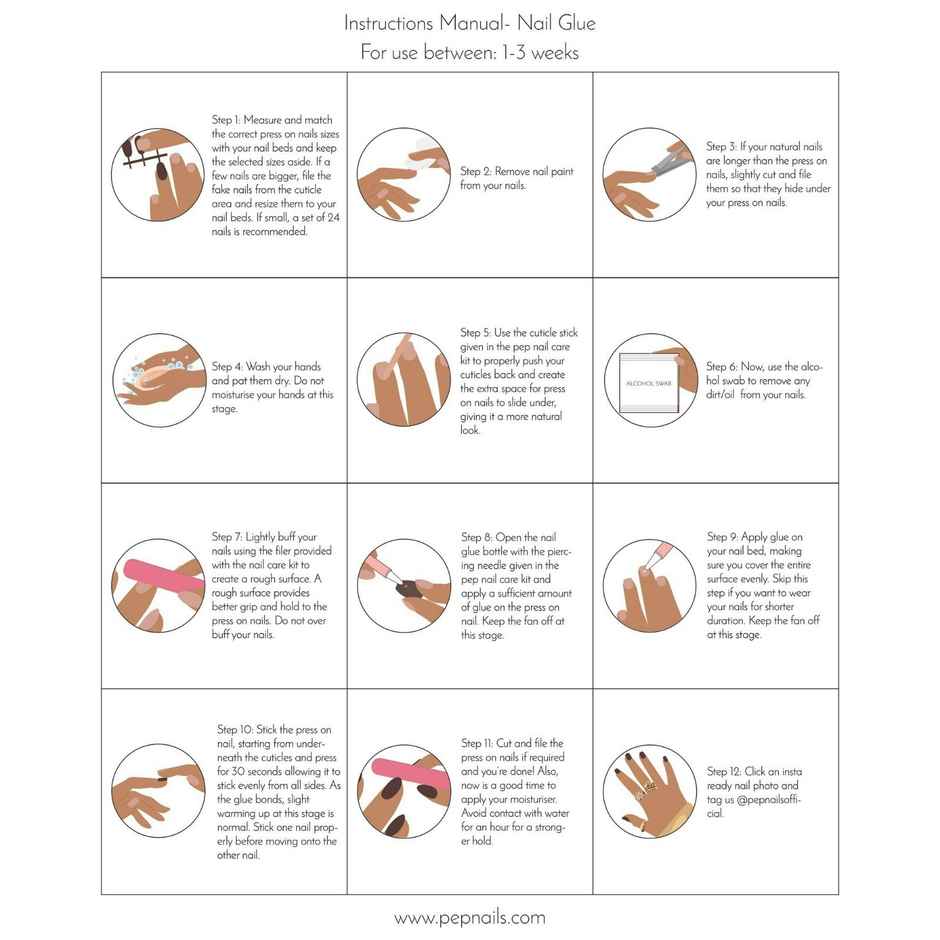 Instructions Manual- Nail Glue
For use between: 1-3 weeks

Step 1: Measure and match the correct press on nails sizes with your nail beds and keep the selected sizes aside. If a few nails are bigger, file the fake nails from the cuticle area and resize them to your nail beds. If small, a set of 24 nails is recommended.

Step 2: Remove nail paint from your nails.

Step 3: If your natural nails are longer than the press on nails, slightly cut and file them so that they hide under your press on nails.

Step 4: Wash your hands and pat them dry. Do not moisturise your hands at this stage.

Step 5: Use the cuticle stick given in the pep nail care kit to properly push your cuticles back and create the extra space for press on nails to slide under, giving it a more natural look.

ALCOHOL SWAB

Step 6: Now, use the alcohol swab to remove any dirt/oil from your nails.

Step 7: Lightly buff your nails using the filer provided with the nail care kit to create a rough surface. A rough surface provides better grip and hold to the press on nails. Do not over buff your nails.

Step 8: Open the nail glue bottle with the piercing needle given in the pep nail care kit and apply a sufficient amount of glue on the press on nail. Keep the fan off at this stage.

Step 9: Apply glue on your nail bed, making sure you cover the entire surface evenly. Skip this step if you want to wear your nails for shorter duration. Keep the fan off at this stage.

Step 10: Stick the press on nail, starting from underneath the cuticles and press for 30 seconds allowing it to stick evenly from all sides. As the glue bonds, slight warming up at this stage is normal. Stick one nail properly before moving onto the other nail.

Step 11: Cut and file the press on nails if required and you're done! Also, now is a good time to apply your moisturiser. Avoid contact with water for an hour for a stronger hold.

Step 12: Click an insta ready nail photo and tag us @pepnailsofficial.

www.pepnails.com