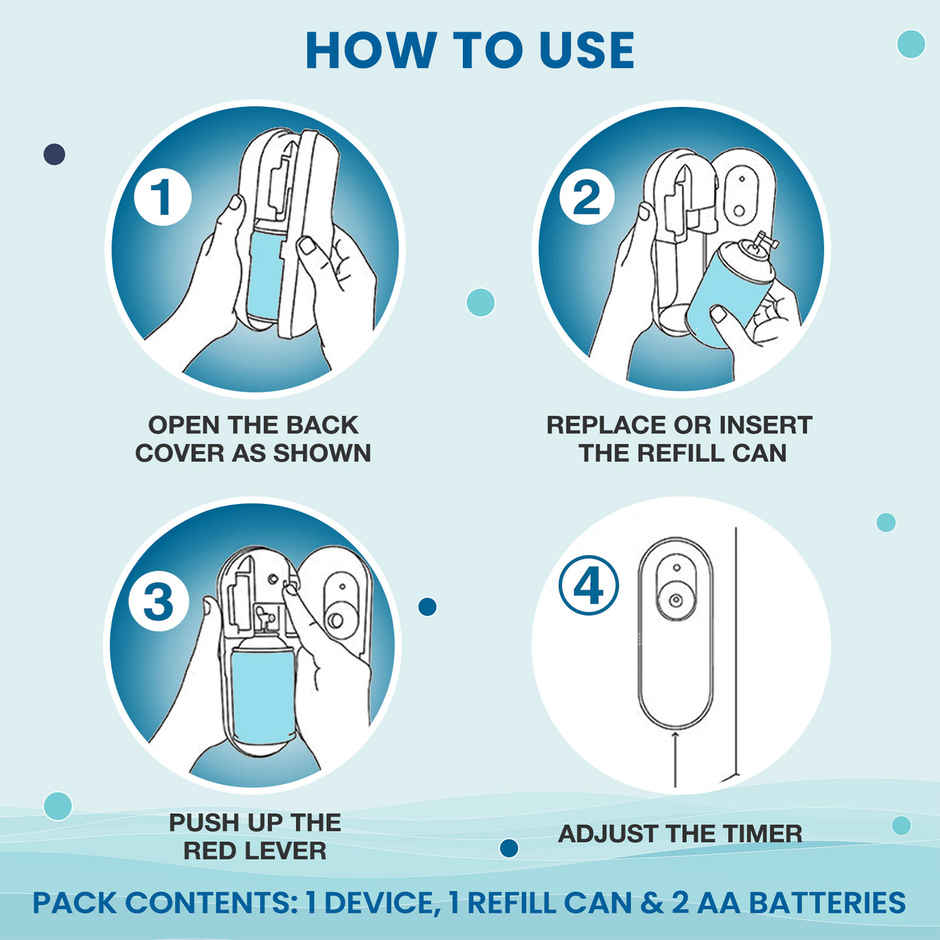 HOW TO USE

1

OPEN THE BACK COVER AS SHOWN

2

REPLACE OR INSERT THE REFILL CAN

3

PUSH UP THE RED LEVER

4

ADJUST THE TIMER

PACK CONTENTS: 1 DEVICE, 1 REFILL CAN & 2 AA BATTERIES