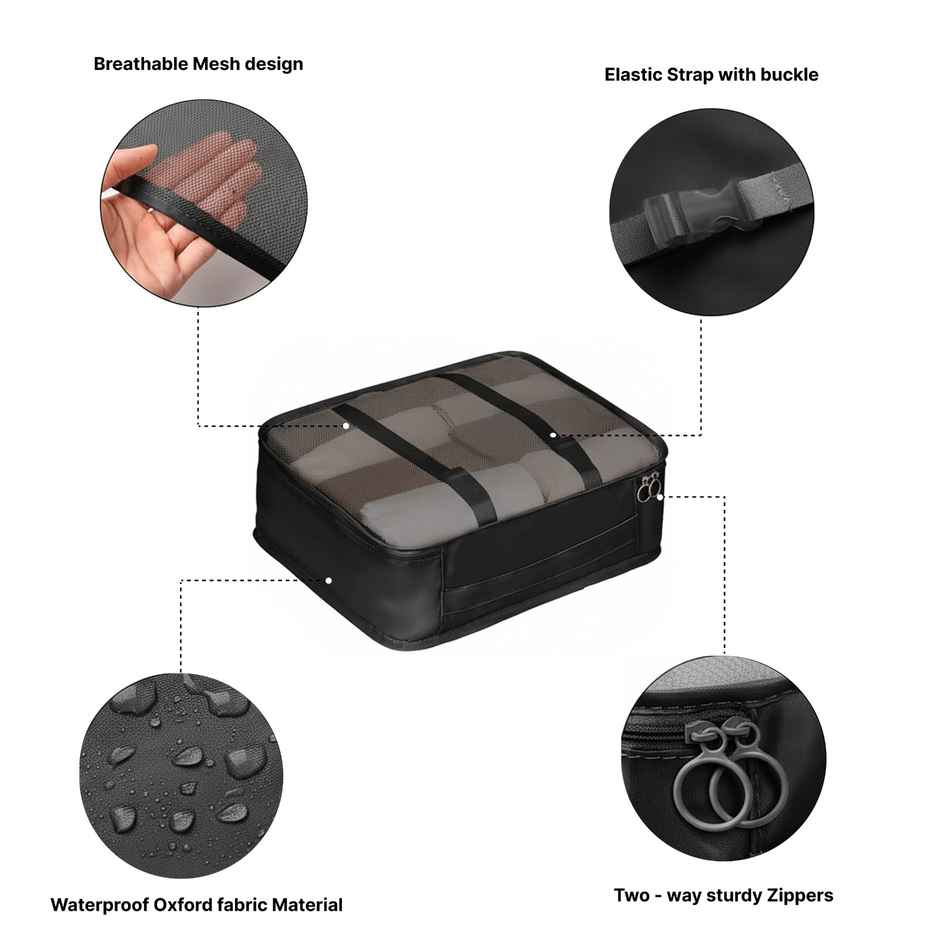 Breathable Mesh design

Elastic Strap with buckle

Waterproof Oxford fabric Material

Two - way sturdy Zippers