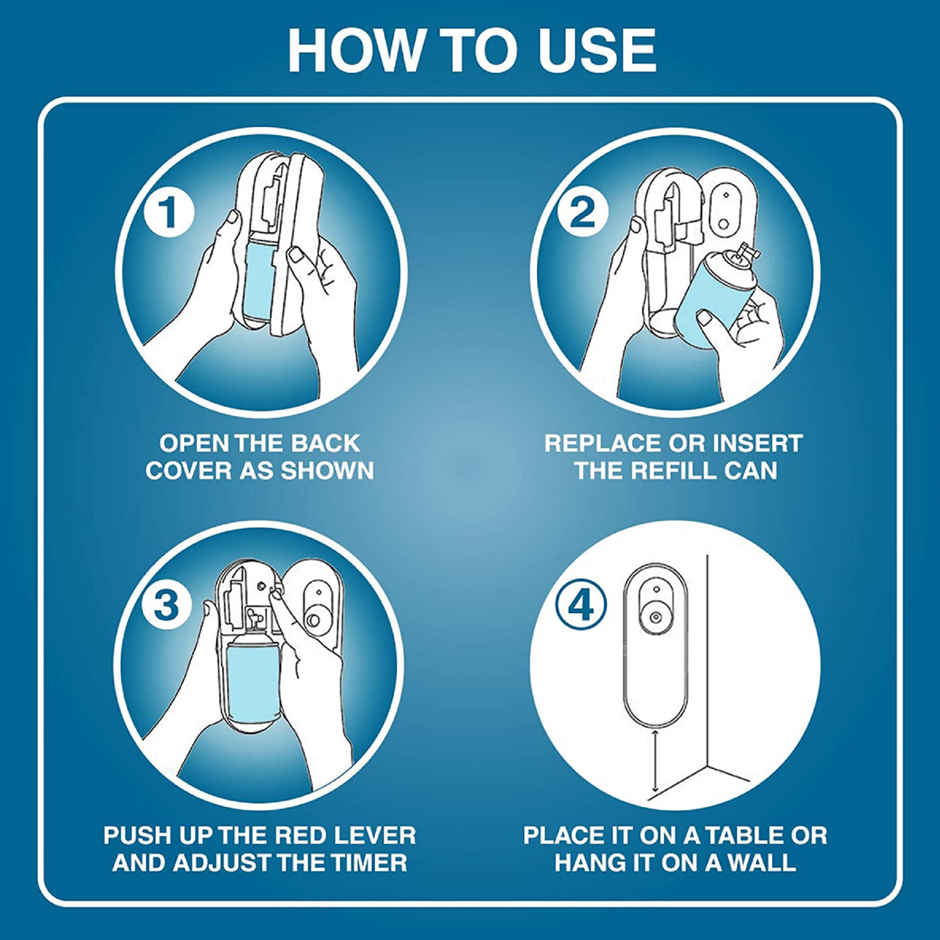 HOW TO USE

1

OPEN THE BACK COVER AS SHOWN

2

REPLACE OR INSERT THE REFILL CAN

3

PUSH UP THE RED LEVER AND ADJUST THE TIMER

4

PLACE IT ON A TABLE OR HANG IT ON A WALL