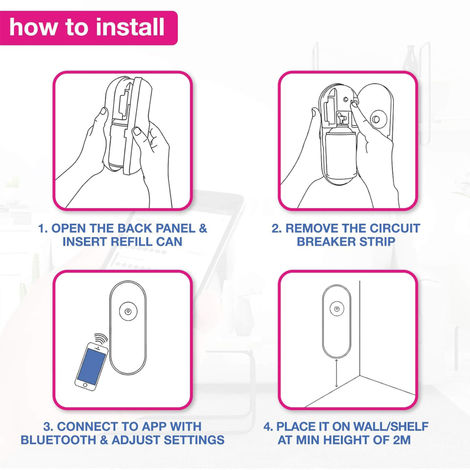 how to install

1. OPEN THE BACK PANEL & INSERT REFILL CAN

2. REMOVE THE CIRCUIT BREAKER STRIP

3. CONNECT TO APP WITH BLUETOOTH & ADJUST SETTINGS

4. PLACE IT ON WALL/SHELF AT MIN HEIGHT OF 2M