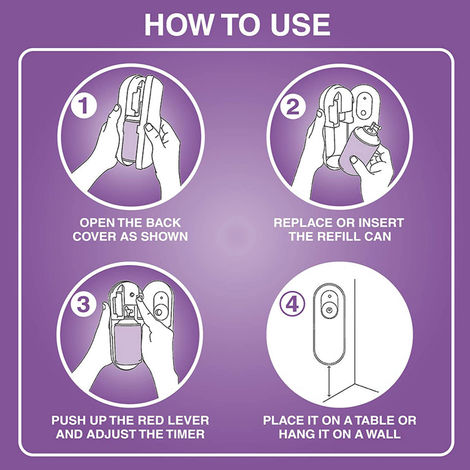 HOW TO USE

1

OPEN THE BACK COVER AS SHOWN

2

REPLACE OR INSERT THE REFILL CAN

3

PUSH UP THE RED LEVER AND ADJUST THE TIMER

4

PLACE IT ON A TABLE OR HANG IT ON A WALL