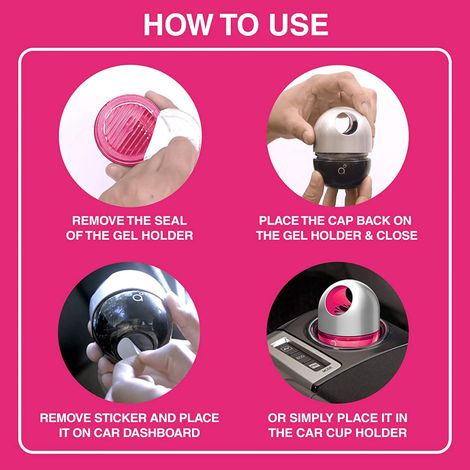 HOW TO USE

REMOVE THE SEAL OF THE GEL HOLDER

PLACE THE CAP BACK ON THE GEL HOLDER & CLOSE

REMOVE STICKER AND PLACE IT ON CAR DASHBOARD

OR SIMPLY PLACE IT IN THE CAR CUP HOLDER