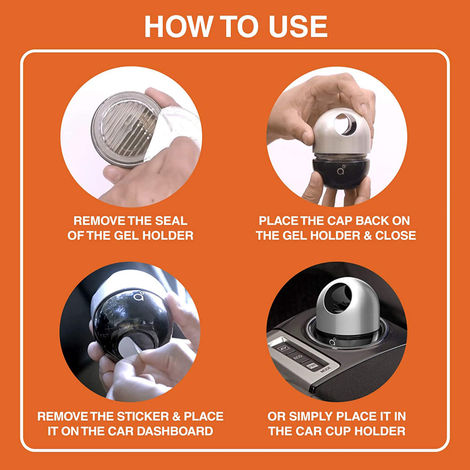 HOW TO USE

REMOVE THE SEAL OF THE GEL HOLDER

PLACE THE CAP BACK ON THE GEL HOLDER & CLOSE

REMOVE THE STICKER & PLACE IT ON THE CAR DASHBOARD

OR SIMPLY PLACE IT IN THE CAR CUP HOLDER