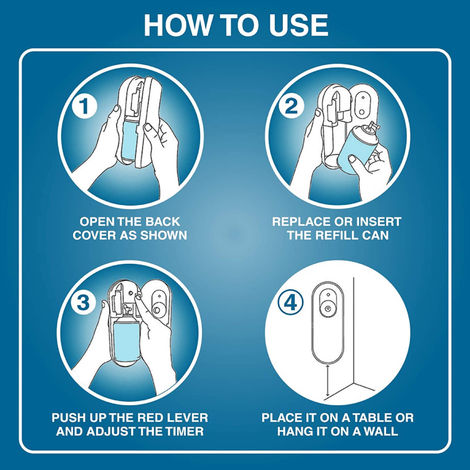 HOW TO USE

1

OPEN THE BACK COVER AS SHOWN

2

REPLACE OR INSERT THE REFILL CAN

3

PUSH UP THE RED LEVER AND ADJUST THE TIMER

4

PLACE IT ON A TABLE OR HANG IT ON A WALL