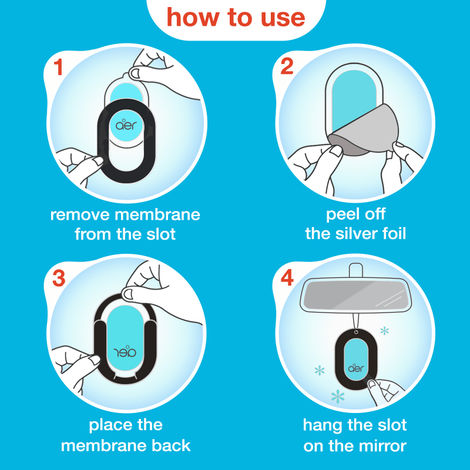 how to use

1

aer

remove membrane from the slot

2

peel off the silver foil

3

aer

place the membrane back

4

aer

hang the slot on the mirror