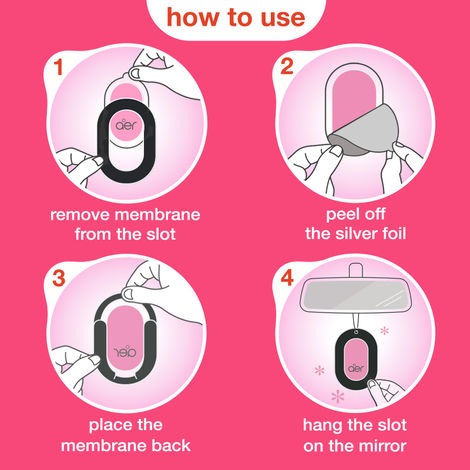 how to use

1

aer

remove membrane from the slot

2

peel off the silver foil

3

aer

place the membrane back

4

aer

hang the slot on the mirror