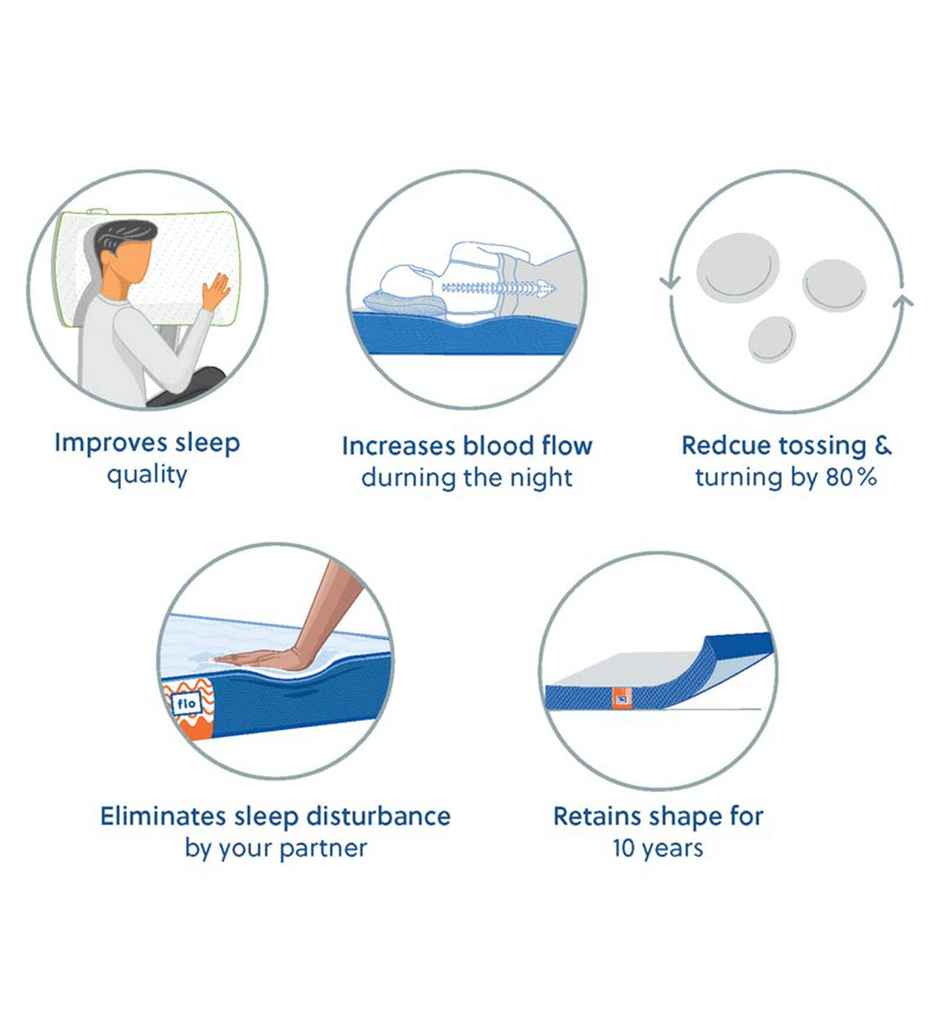 Improves sleep quality

Increases blood flow durning the night

Redcue tossing & turning by 80%

flo

Eliminates sleep disturbance by your partner

Retains shape for 10 years