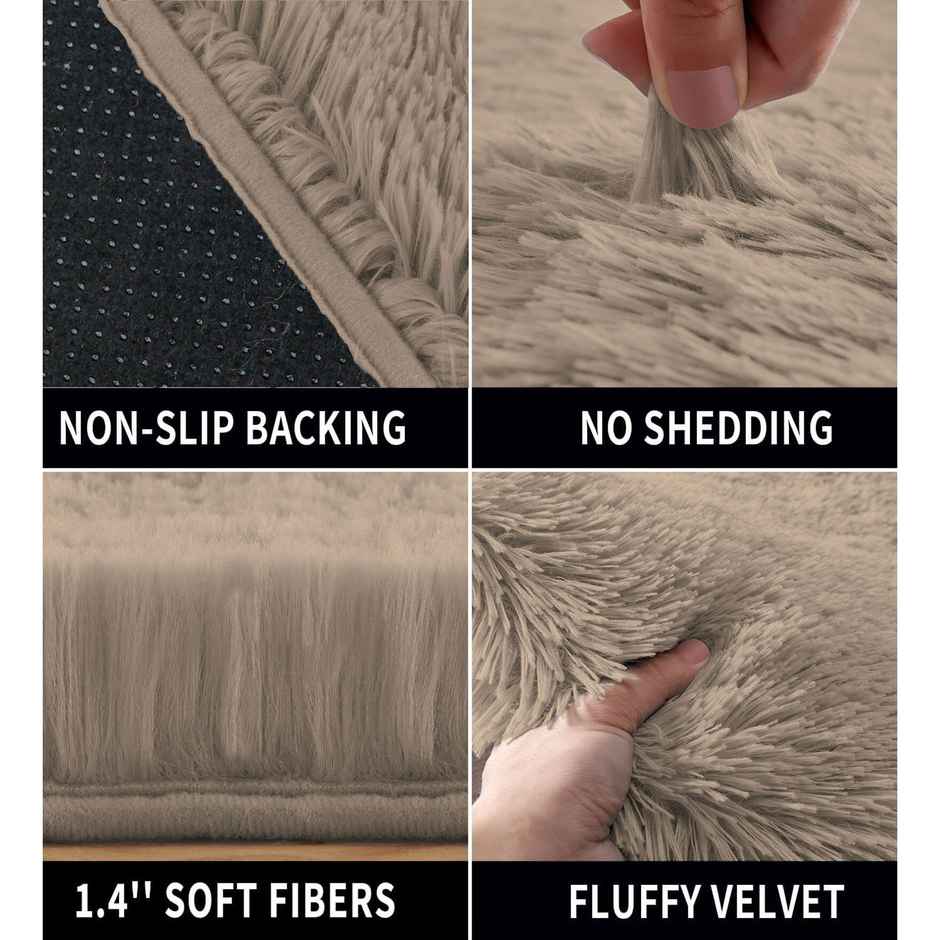 NON-SLIP BACKING

NO SHEDDING

1.4'' SOFT FIBERS

FLUFFY VELVET