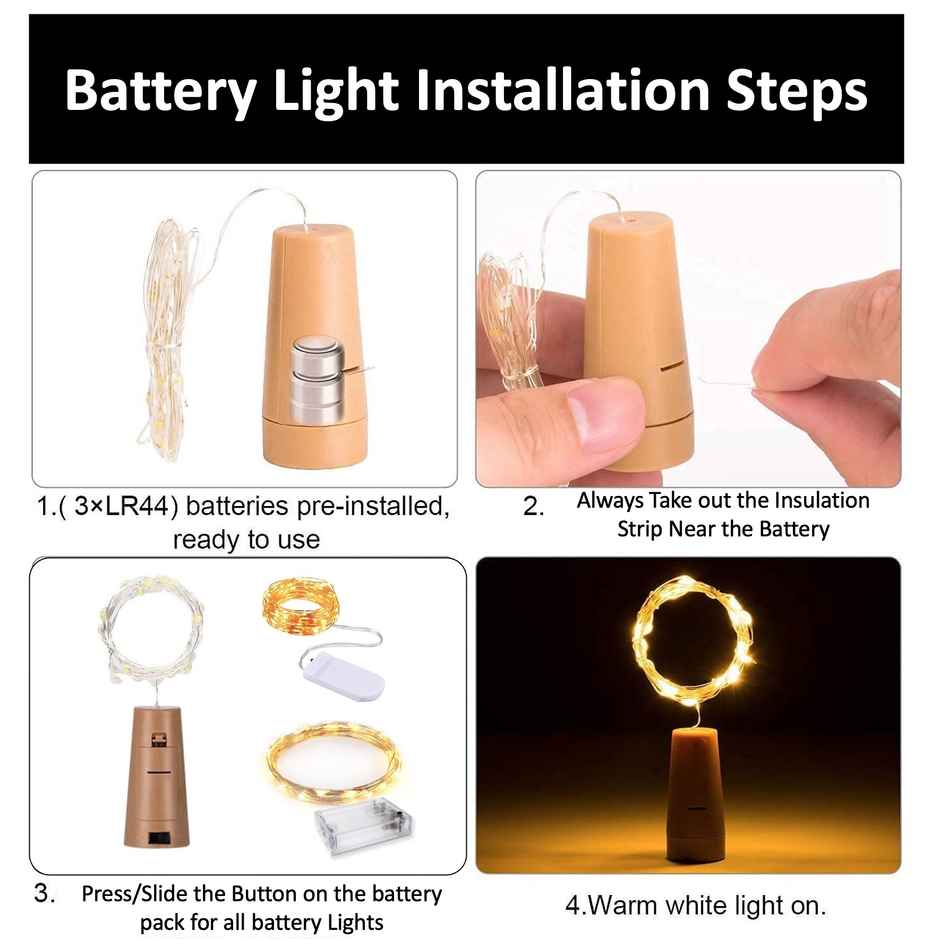 Battery Light Installation Steps

1.( 3×LR44) batteries pre-installed, ready to use

2. Always Take out the Insulation Strip Near the Battery

3. Press/Slide the Button on the battery pack for all battery Lights

4.Warm white light on.