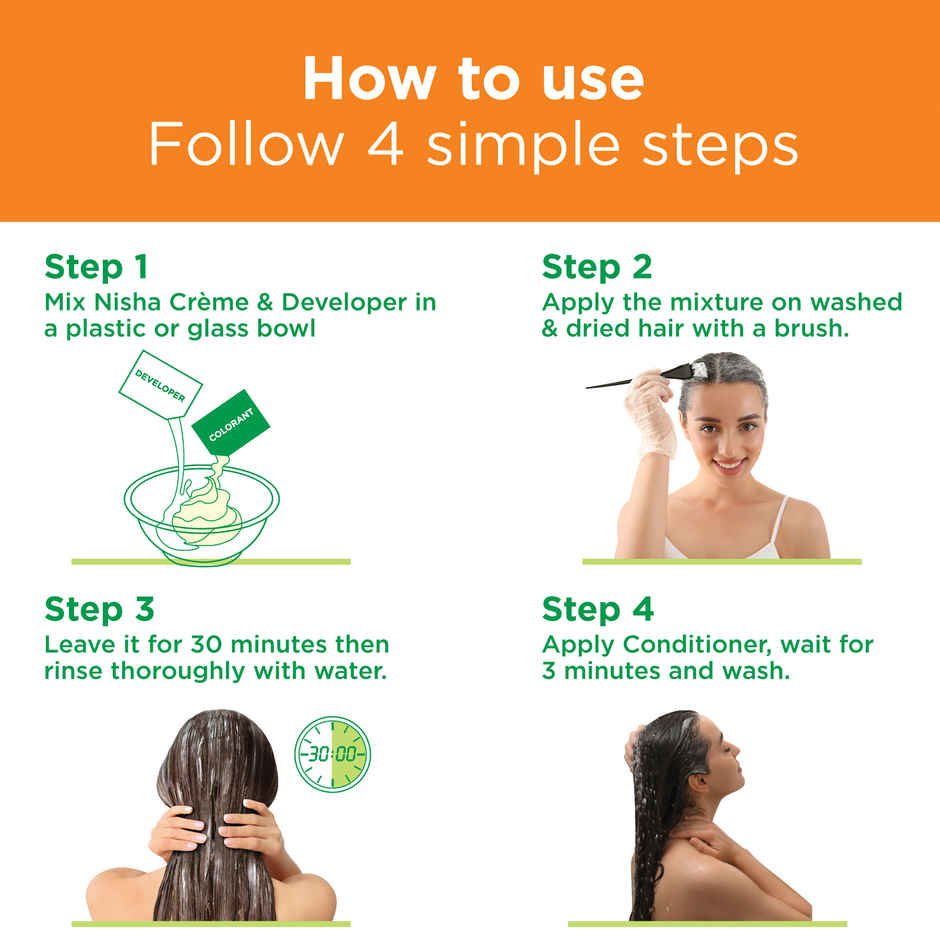 How to use
Follow 4 simple steps

Step 1
Mix Nisha Crème & Developer in a plastic or glass bowl

DEVELOPER

COLORANT

Step 2
Apply the mixture on washed & dried hair with a brush.

Step 3
Leave it for 30 minutes then rinse thoroughly with water.

30:00

Step 4
Apply Conditioner, wait for 3 minutes and wash.