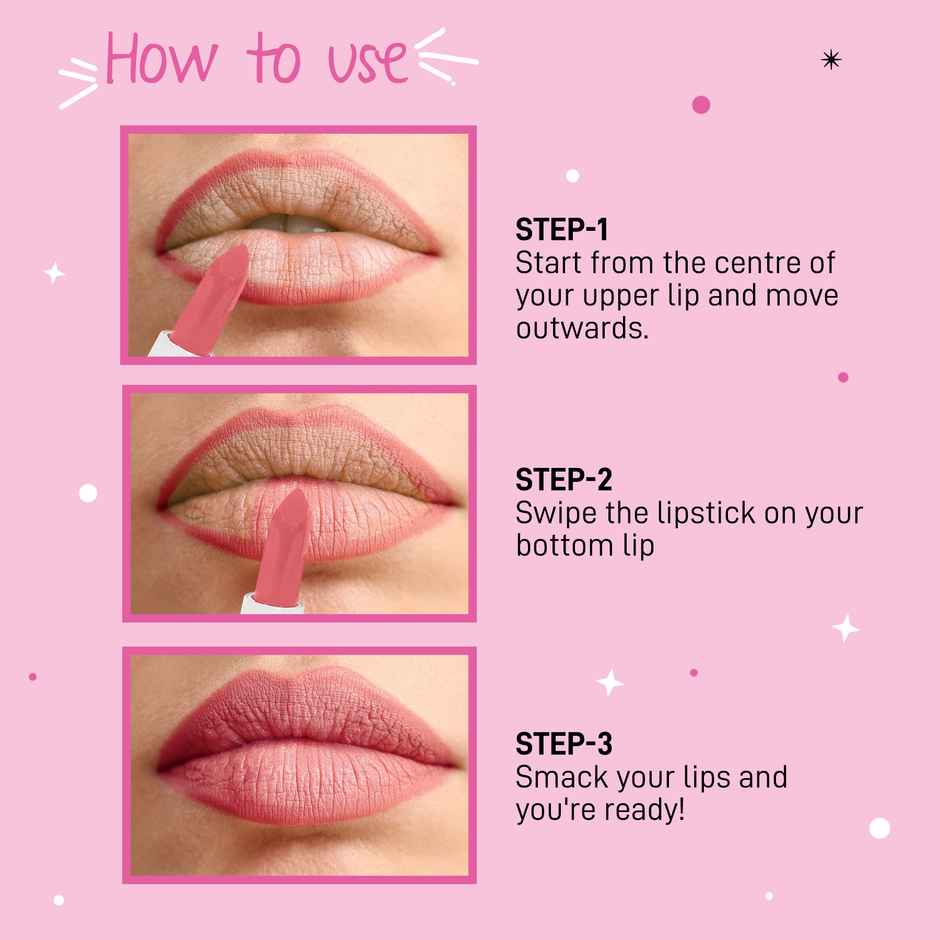 How to use

STEP-1
Start from the centre of your upper lip and move outwards.

STEP-2
Swipe the lipstick on your bottom lip

STEP-3
Smack your lips and you're ready!