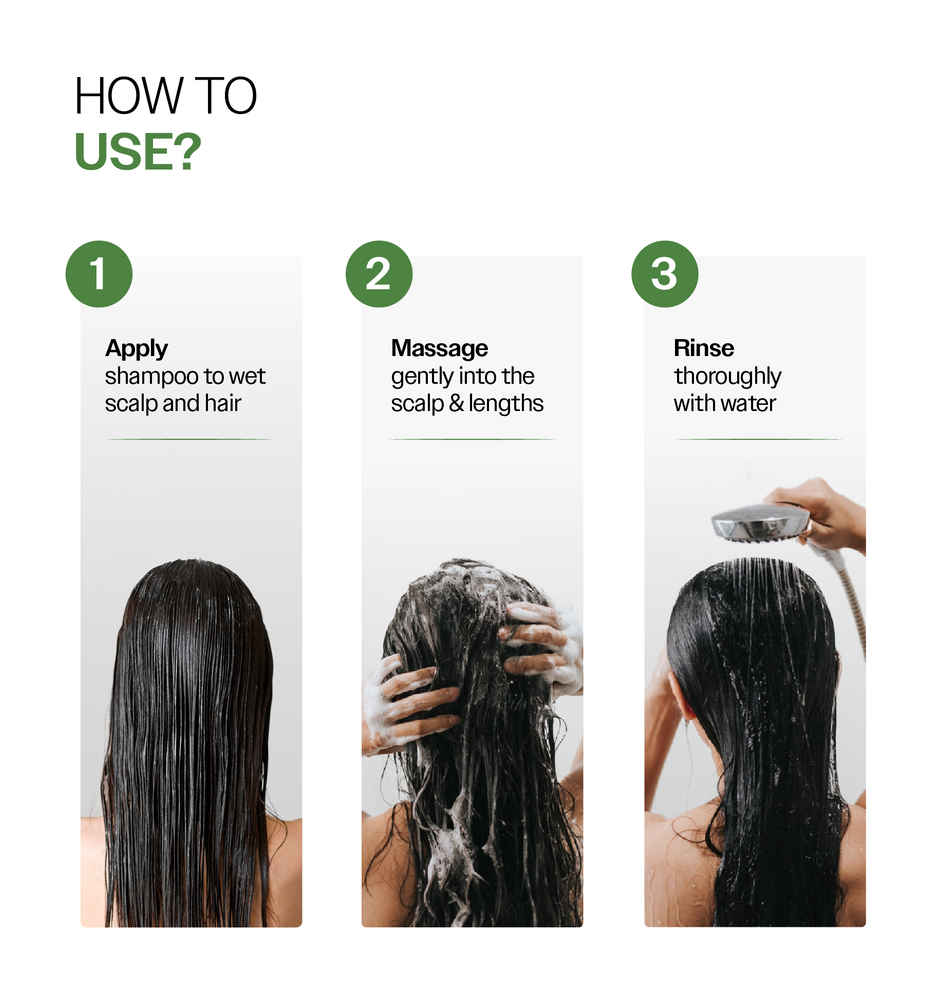 HOW TO
USE?

1

Apply
shampoo to wet scalp and hair

2

Massage
gently into the scalp & lengths

3

Rinse
thoroughly with water