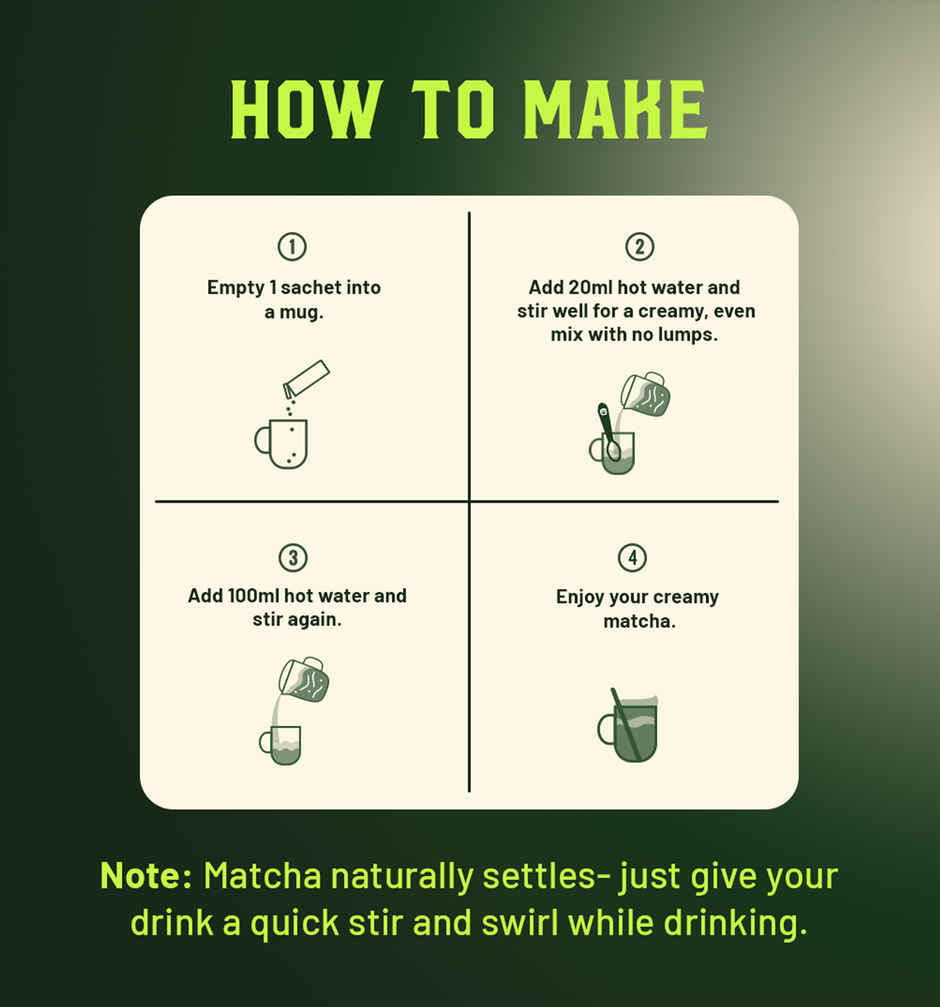 HOW TO MAKE

1
Empty 1 sachet into a mug.

2
Add 20ml hot water and stir well for a creamy, even mix with no lumps.

3
Add 100ml hot water and stir again.

4
Enjoy your creamy matcha.

Note: Matcha naturally settles- just give your drink a quick stir and swirl while drinking.