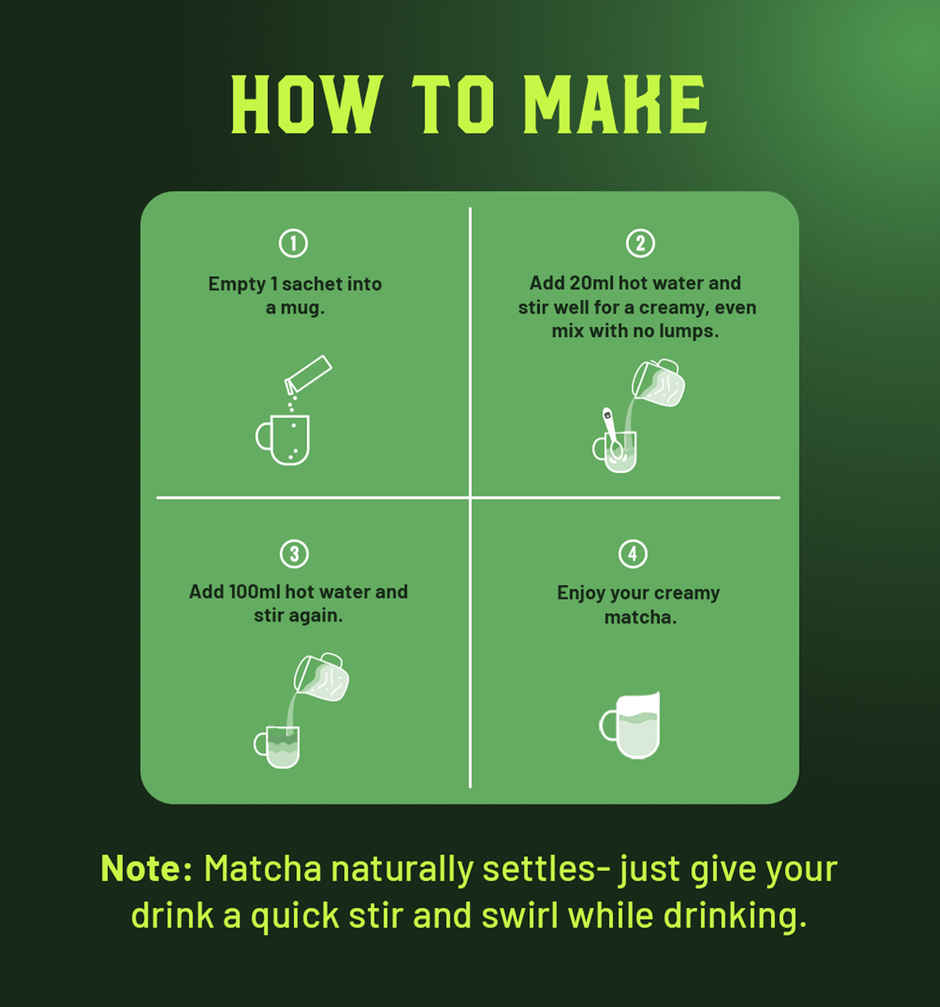 HOW TO MAKE

①
Empty 1 sachet into a mug.

②
Add 20ml hot water and stir well for a creamy, even mix with no lumps.

③
Add 100ml hot water and stir again.

④
Enjoy your creamy matcha.

Note: Matcha naturally settles- just give your drink a quick stir and swirl while drinking.