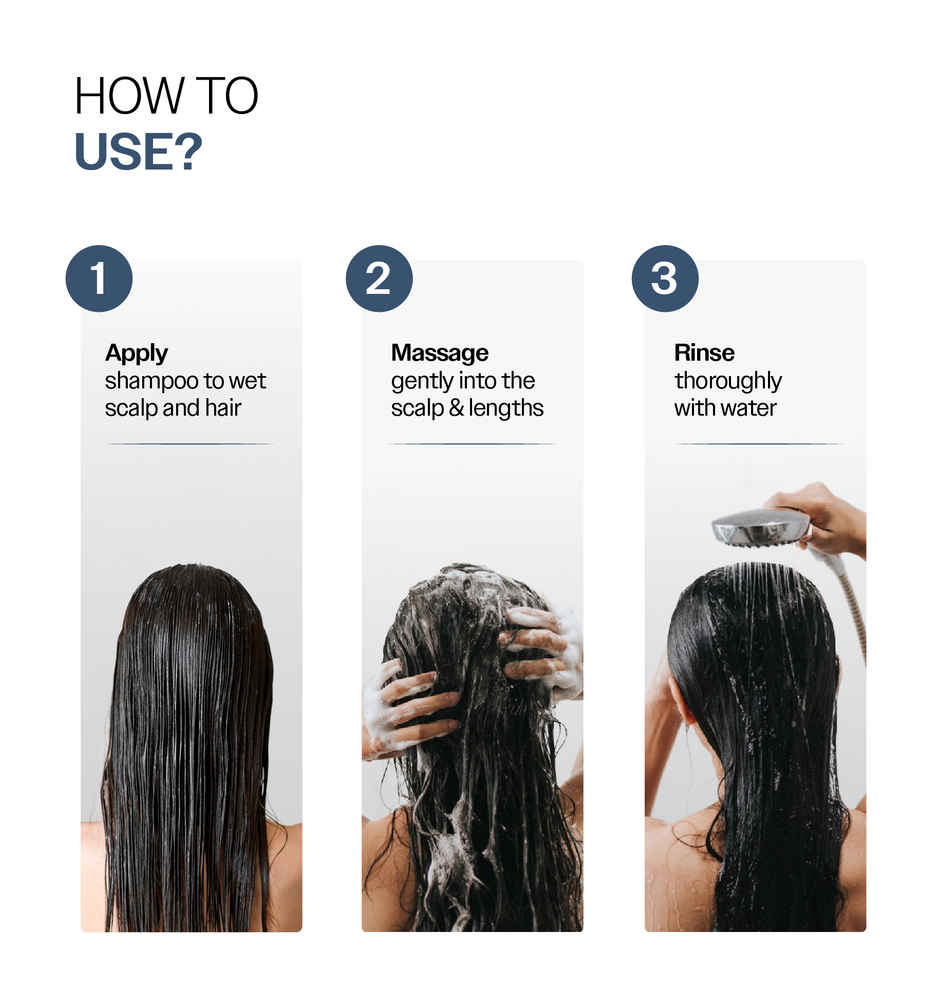 HOW TO
USE?

1

Apply
shampoo to wet scalp and hair

2

Massage
gently into the scalp & lengths

3

Rinse
thoroughly with water