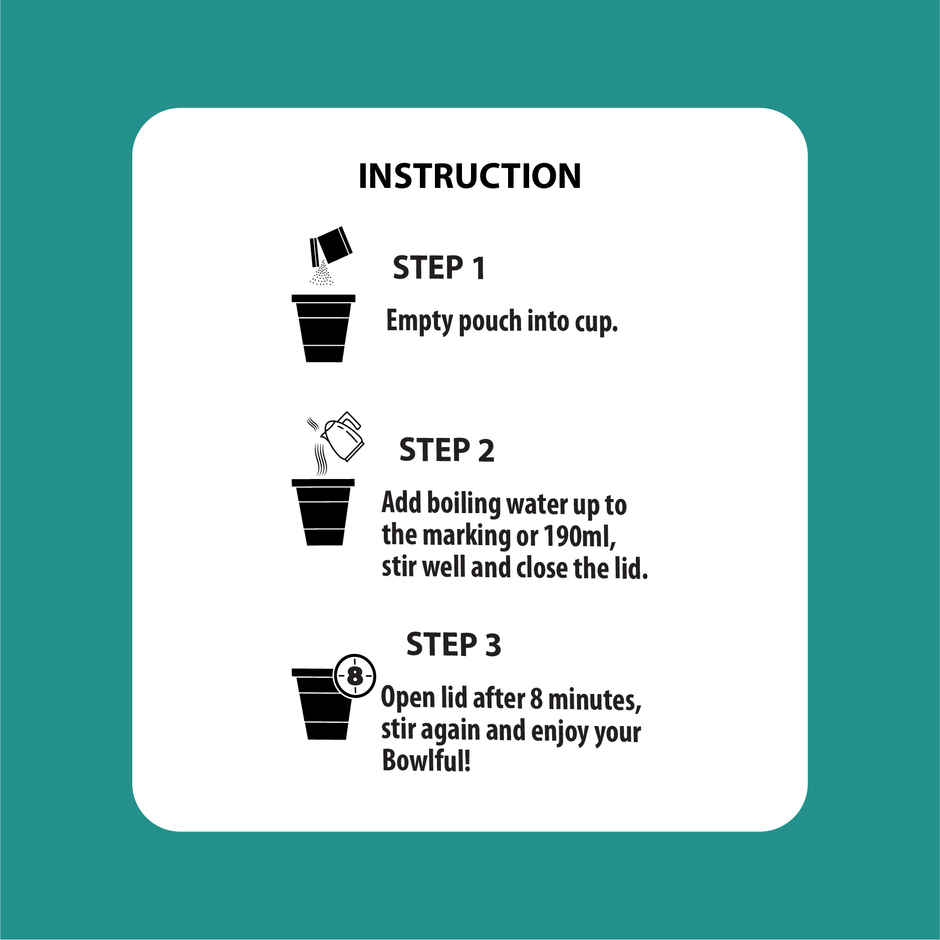 INSTRUCTION

STEP 1

Empty pouch into cup.

STEP 2

Add boiling water up to the marking or 190ml, stir well and close the lid.

STEP 3

8

Open lid after 8 minutes, stir again and enjoy your Bowlful!