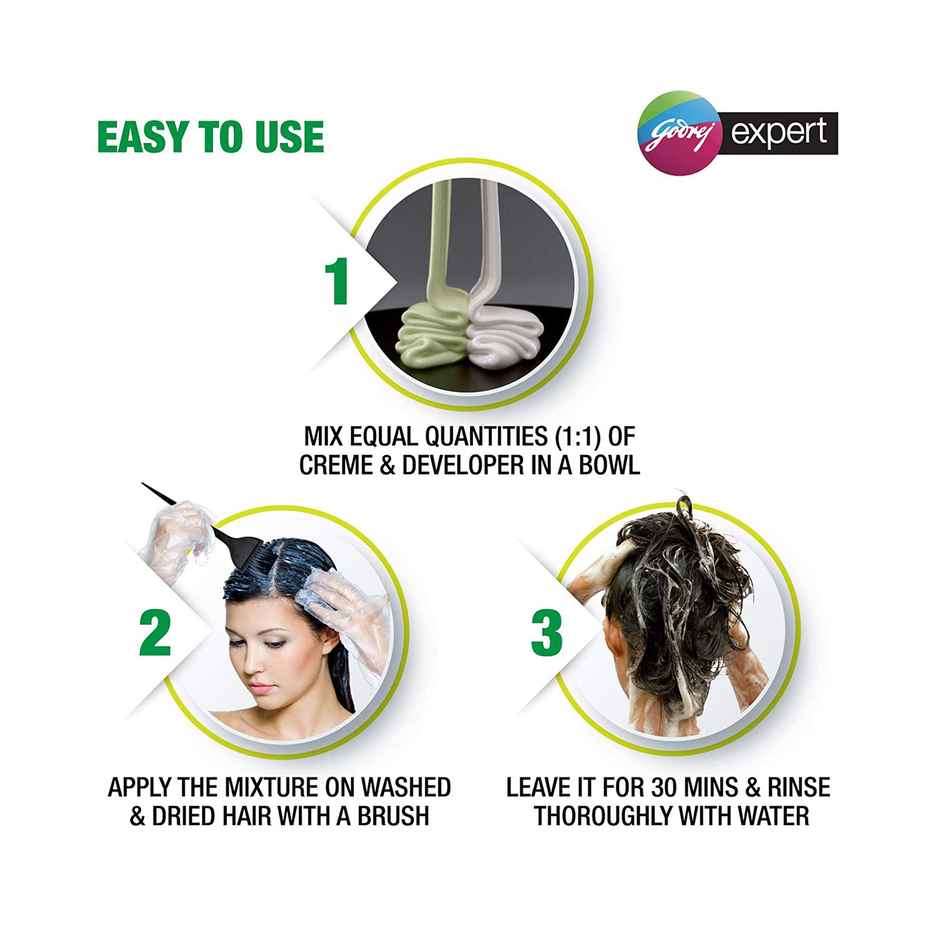 EASY TO USE

Godrej expert

1

MIX EQUAL QUANTITIES (1:1) OF CREME & DEVELOPER IN A BOWL

2

APPLY THE MIXTURE ON WASHED & DRIED HAIR WITH A BRUSH

3

LEAVE IT FOR 30 MINS & RINSE THOROUGHLY WITH WATER