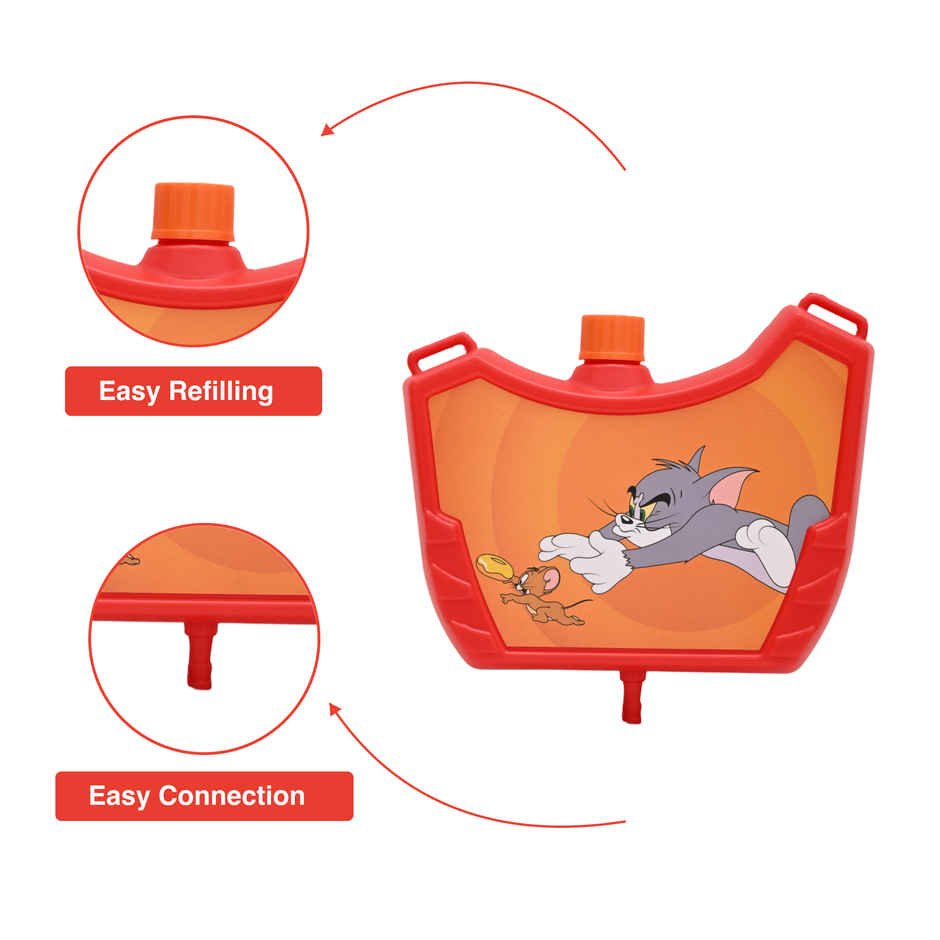 Easy Refilling

Easy Connection