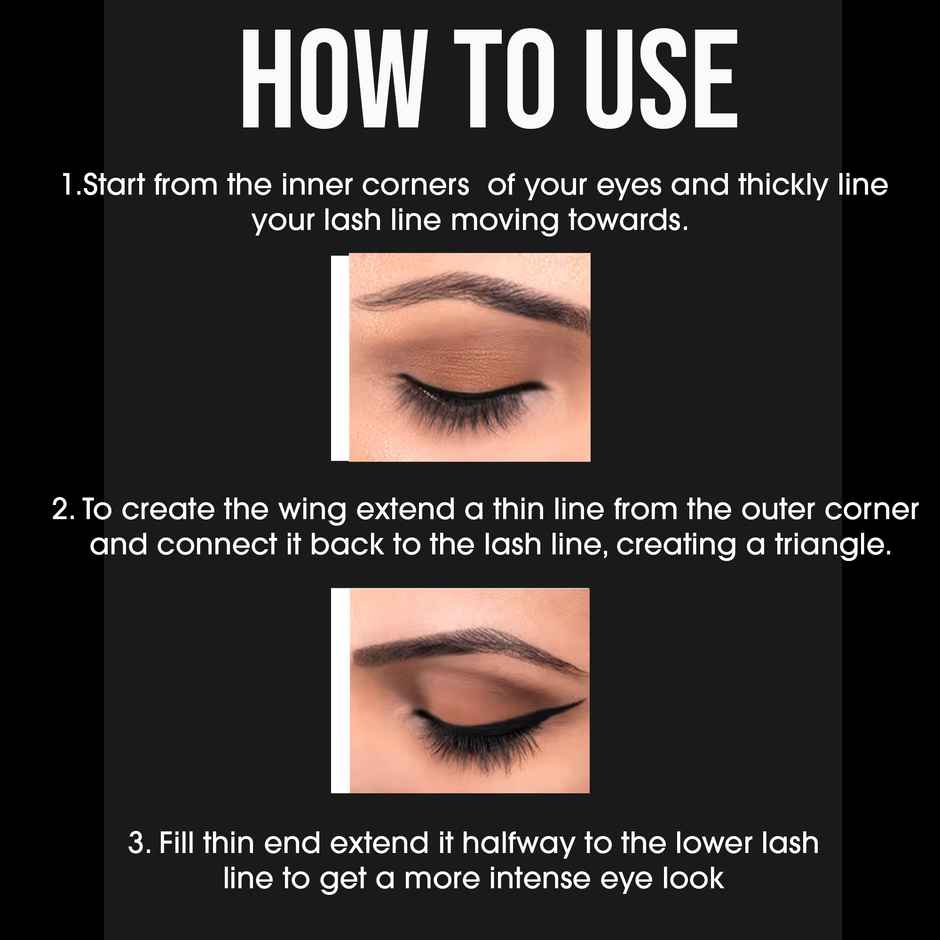 HOW TO USE

1.Start from the inner corners of your eyes and thickly line your lash line moving towards.

2. To create the wing extend a thin line from the outer corner and connect it back to the lash line, creating a triangle.

3. Fill thin end extend it halfway to the lower lash line to get a more intense eye look