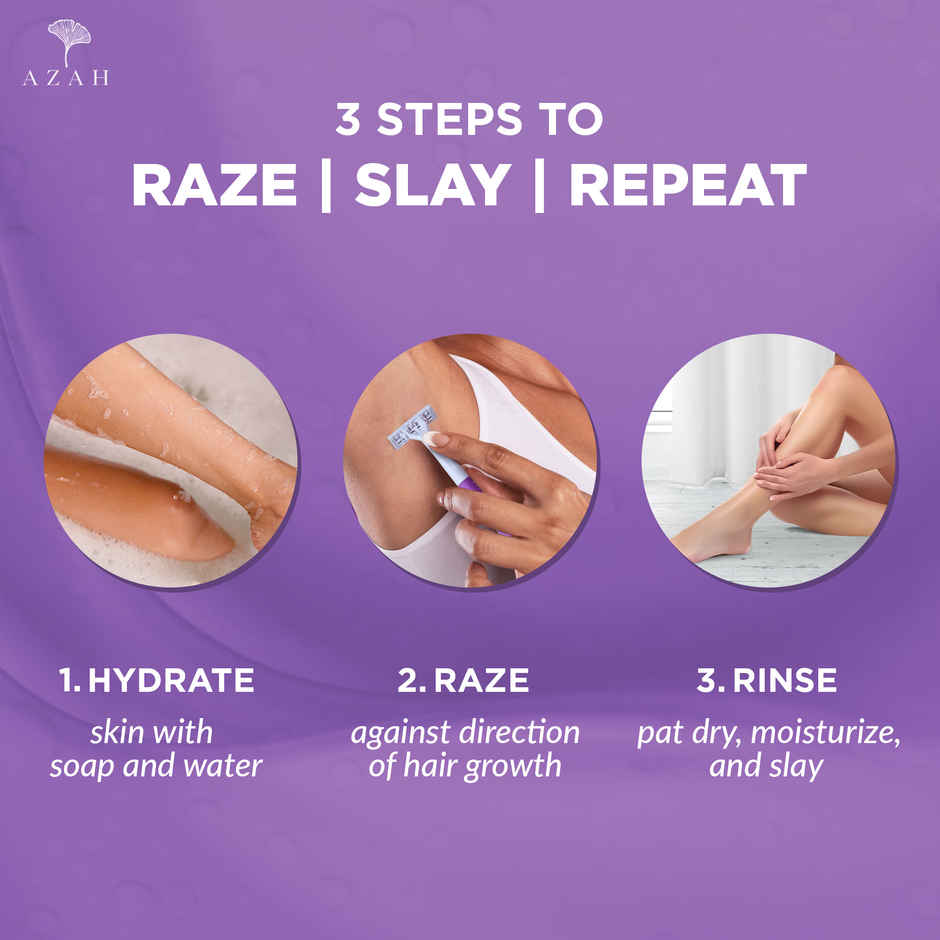 AZAH

3 STEPS TO
RAZE | SLAY | REPEAT

1. HYDRATE
skin with soap and water

2. RAZE
against direction of hair growth

3. RINSE
pat dry, moisturize, and slay