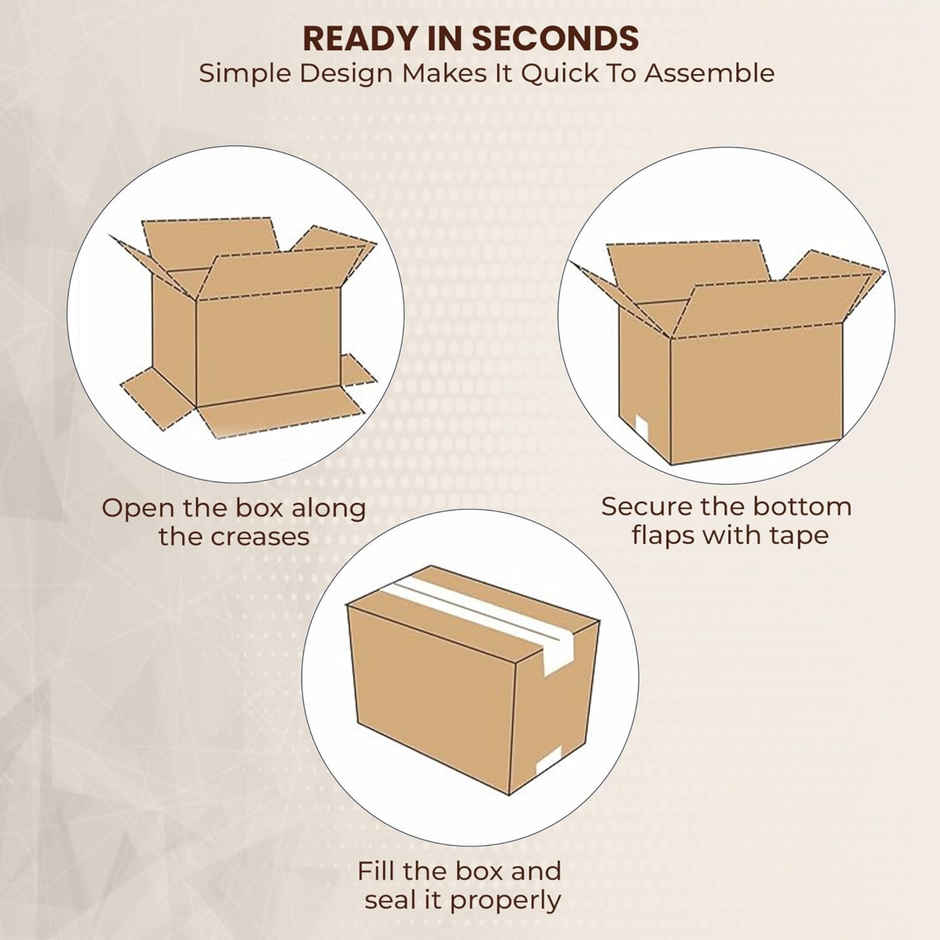 READY IN SECONDS
Simple Design Makes It Quick To Assemble

Open the box along the creases

Secure the bottom flaps with tape

Fill the box and seal it properly