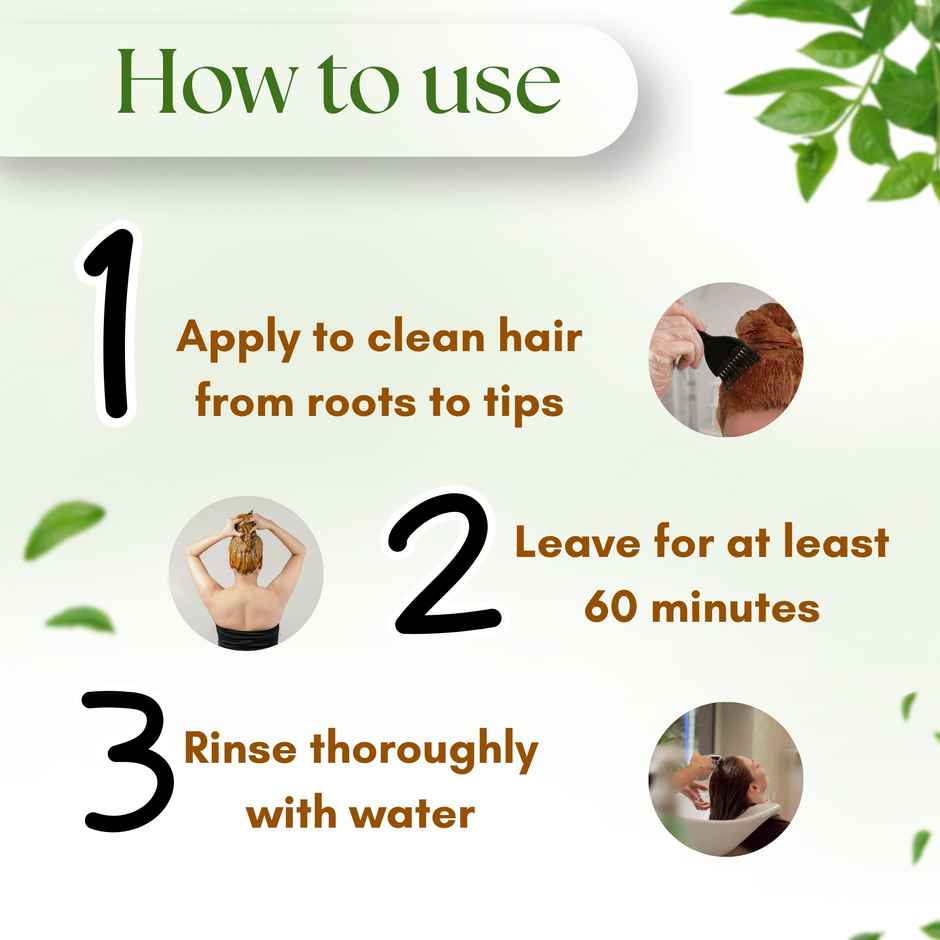 How to use

1 Apply to clean hair from roots to tips

2 Leave for at least 60 minutes

3 Rinse thoroughly with water