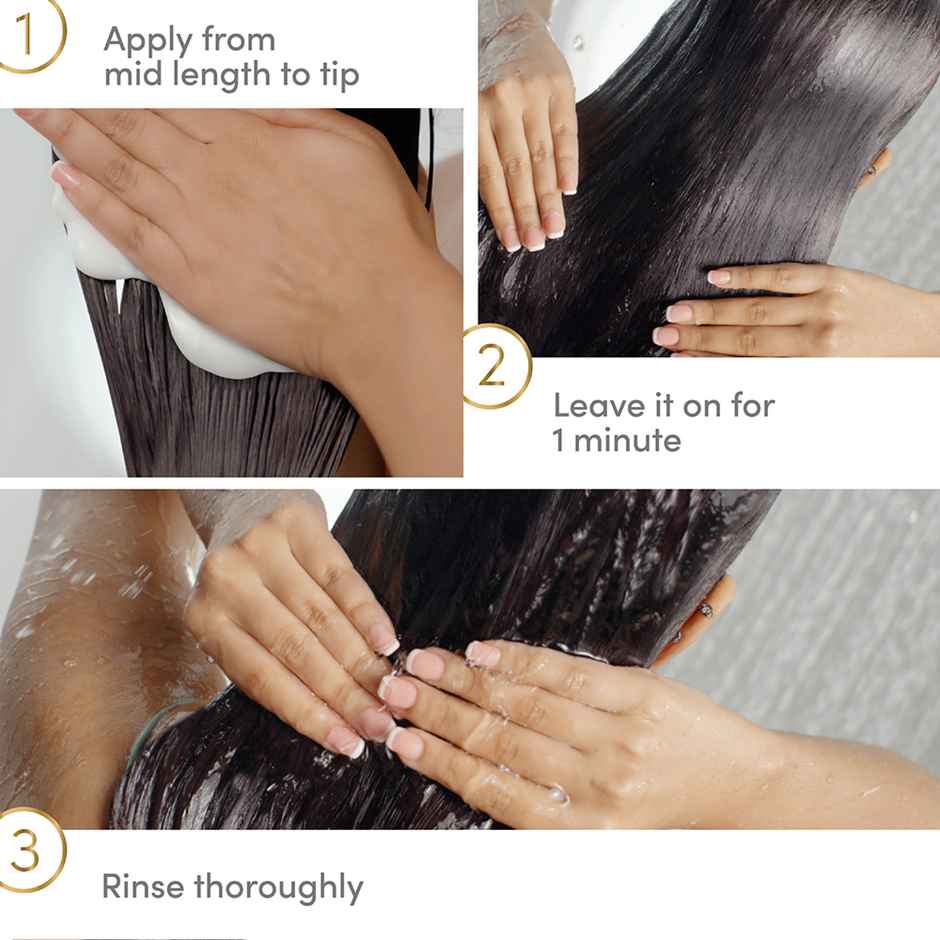 1 Apply from mid length to tip

2 Leave it on for 1 minute

3 Rinse thoroughly