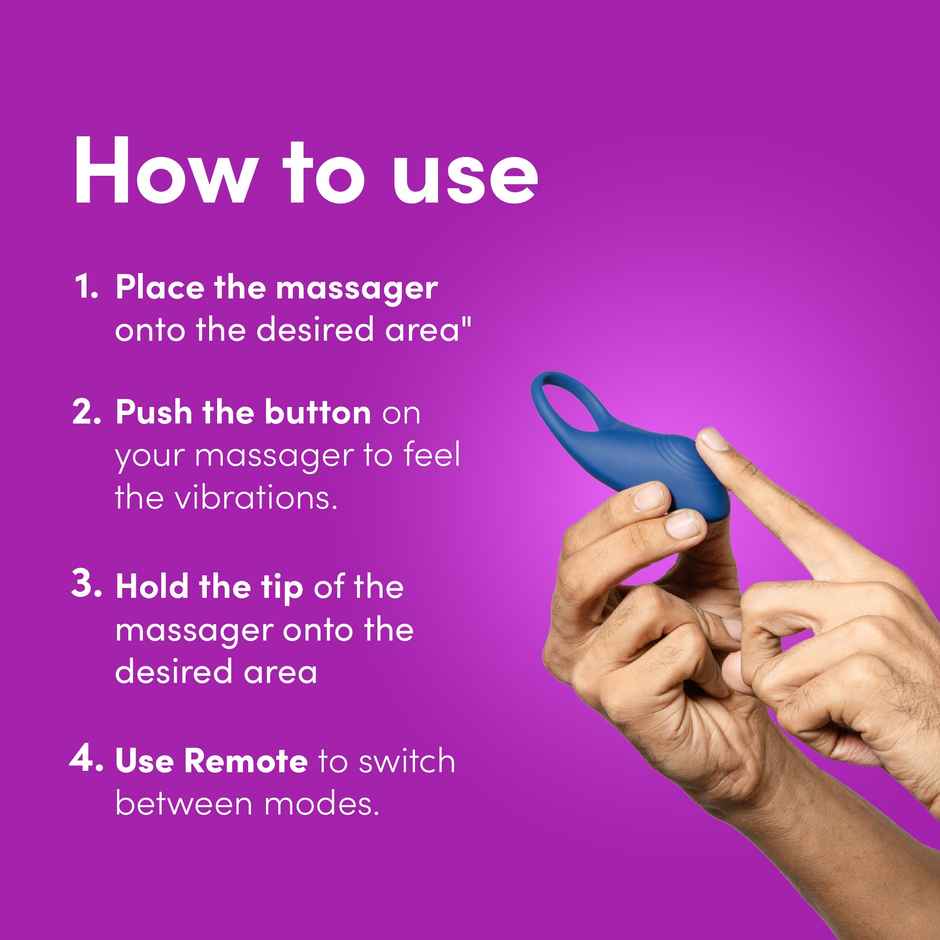 How to use

1. Place the massager onto the desired area"

2. Push the button on your massager to feel the vibrations.

3. Hold the tip of the massager onto the desired area

4. Use Remote to switch between modes.