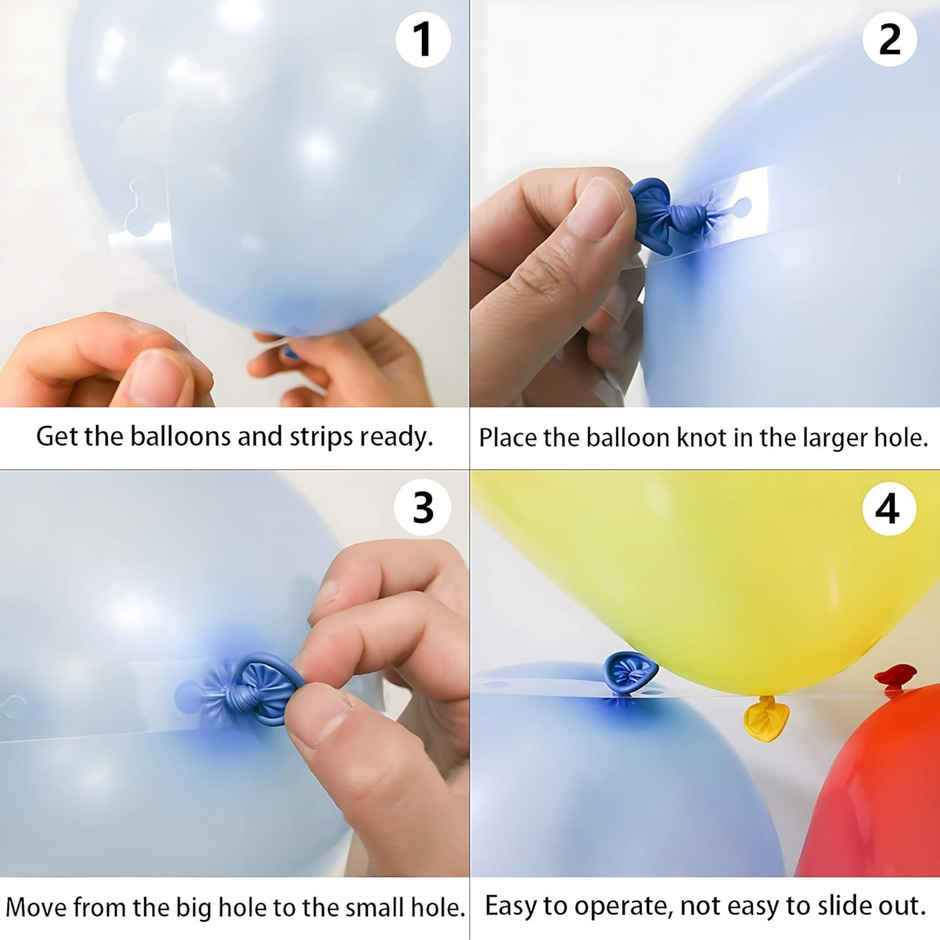 1

Get the balloons and strips ready.

2

Place the balloon knot in the larger hole.

3

Move from the big hole to the small hole.

4

Easy to operate, not easy to slide out.