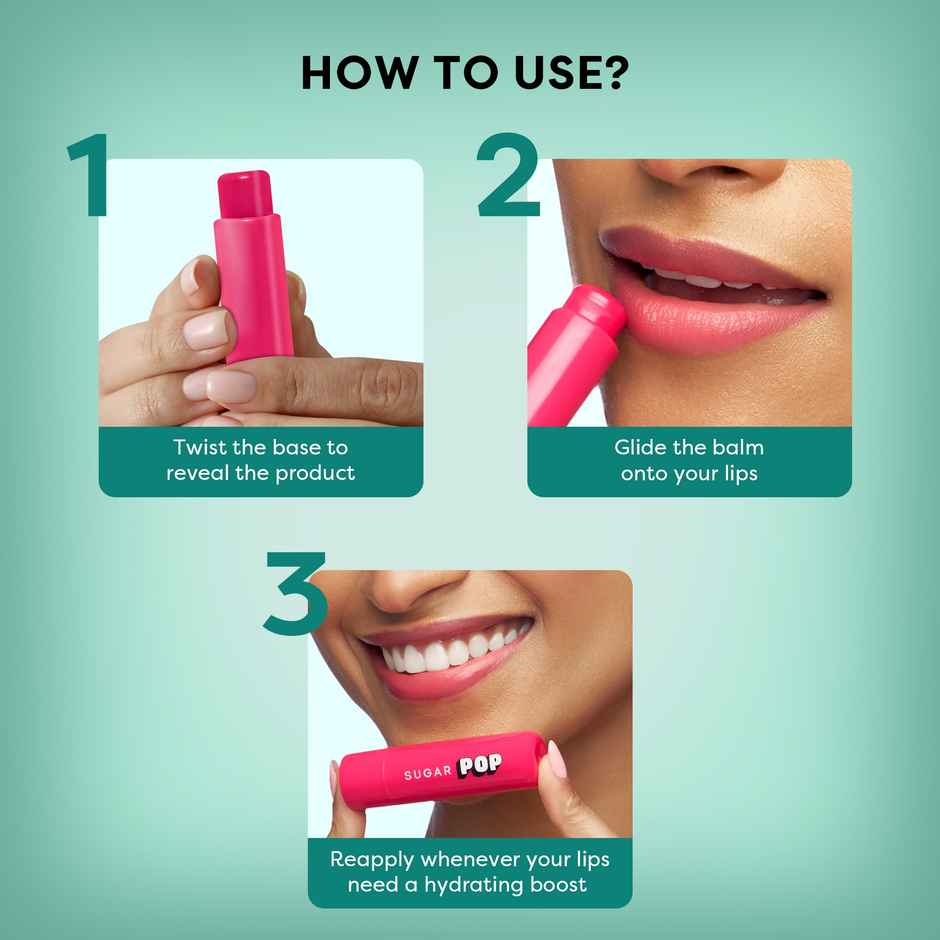 HOW TO USE?

1

Twist the base to reveal the product

2

Glide the balm onto your lips

3

SUGAR POP

Reapply whenever your lips need a hydrating boost