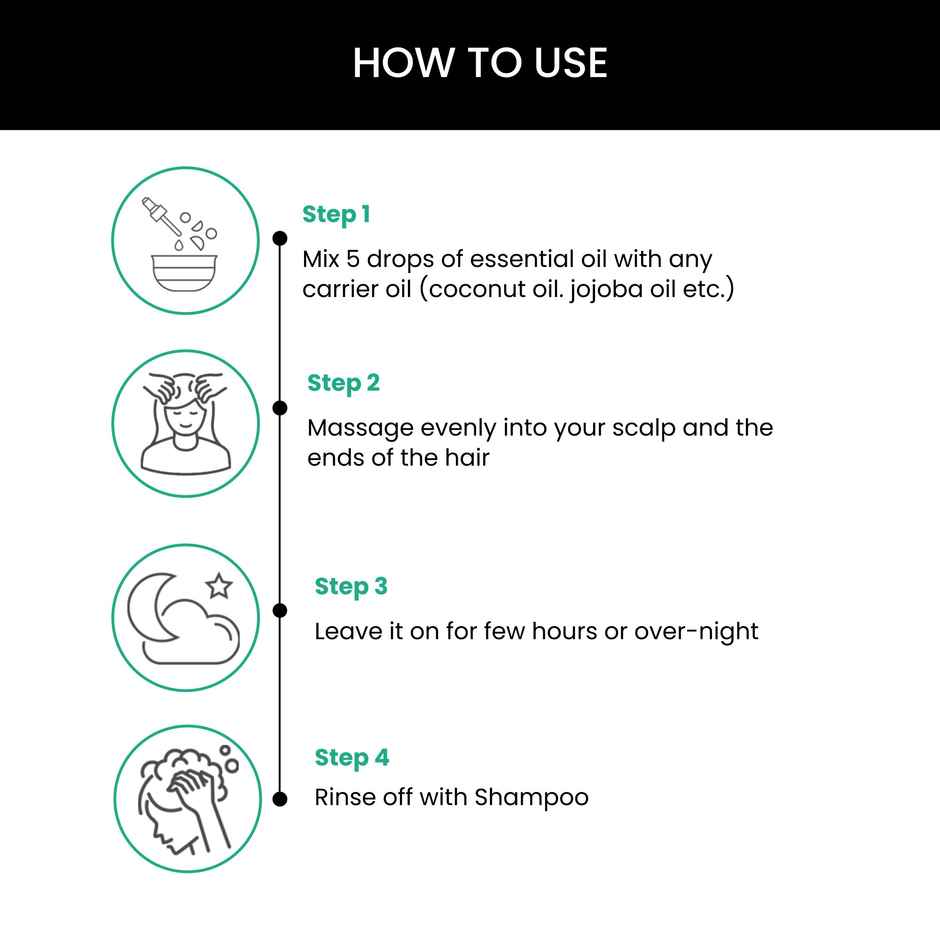 HOW TO USE

Step 1

Mix 5 drops of essential oil with any carrier oil (coconut oil. jojoba oil etc.)

Step 2

Massage evenly into your scalp and the ends of the hair

Step 3

Leave it on for few hours or over-night

Step 4

Rinse off with Shampoo