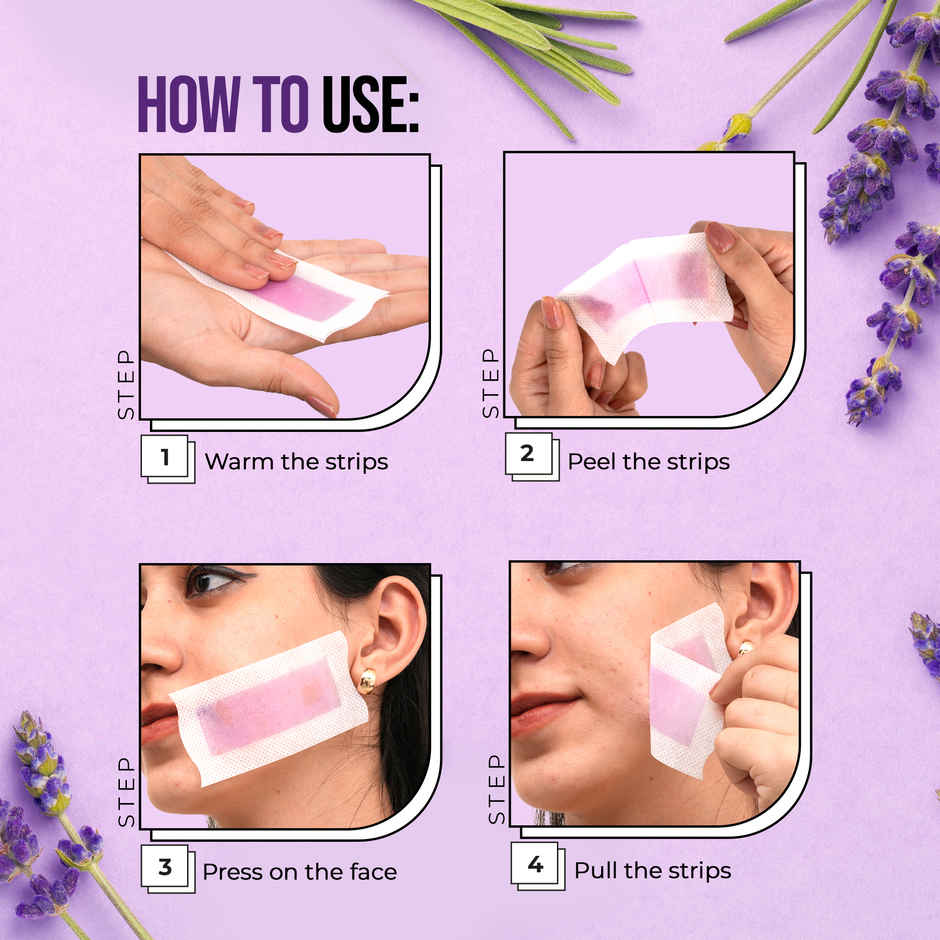 HOW TO USE:

STEP
1 Warm the strips

STEP
2 Peel the strips

STEP
3 Press on the face

STEP
4 Pull the strips