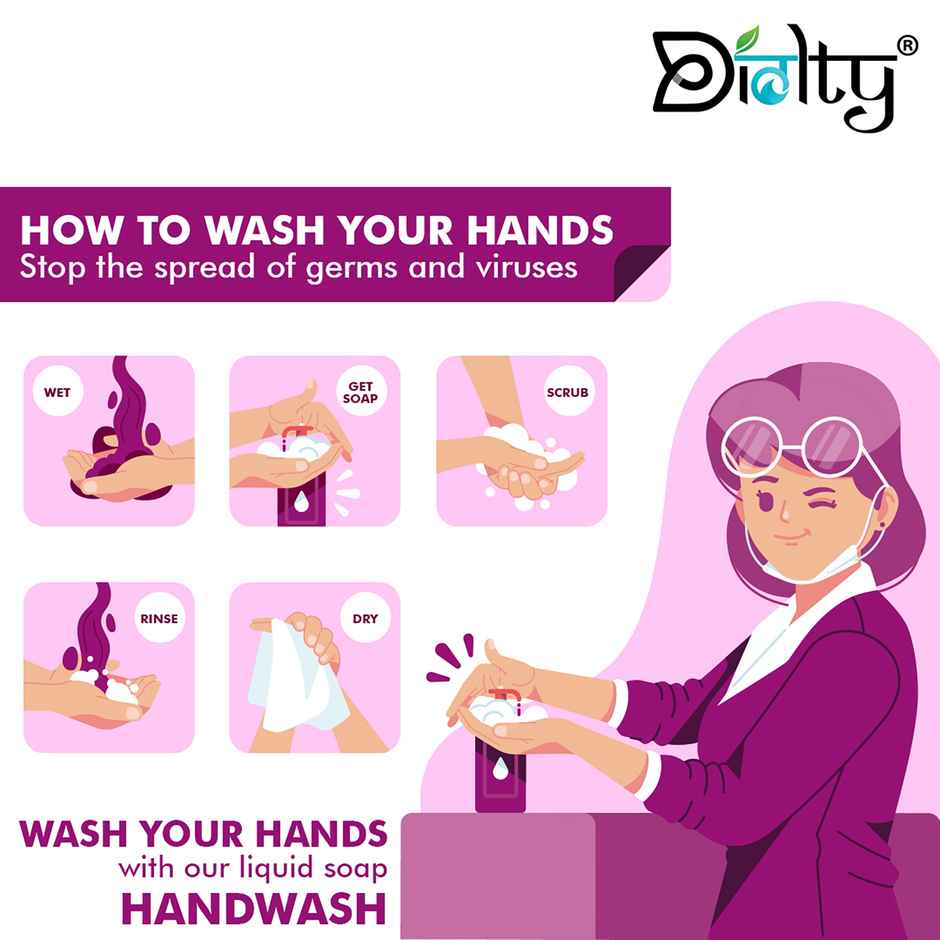 Dialty®

HOW TO WASH YOUR HANDS
Stop the spread of germs and viruses

WET

GET SOAP

SCRUB

RINSE

DRY

WASH YOUR HANDS
with our liquid soap
HANDWASH